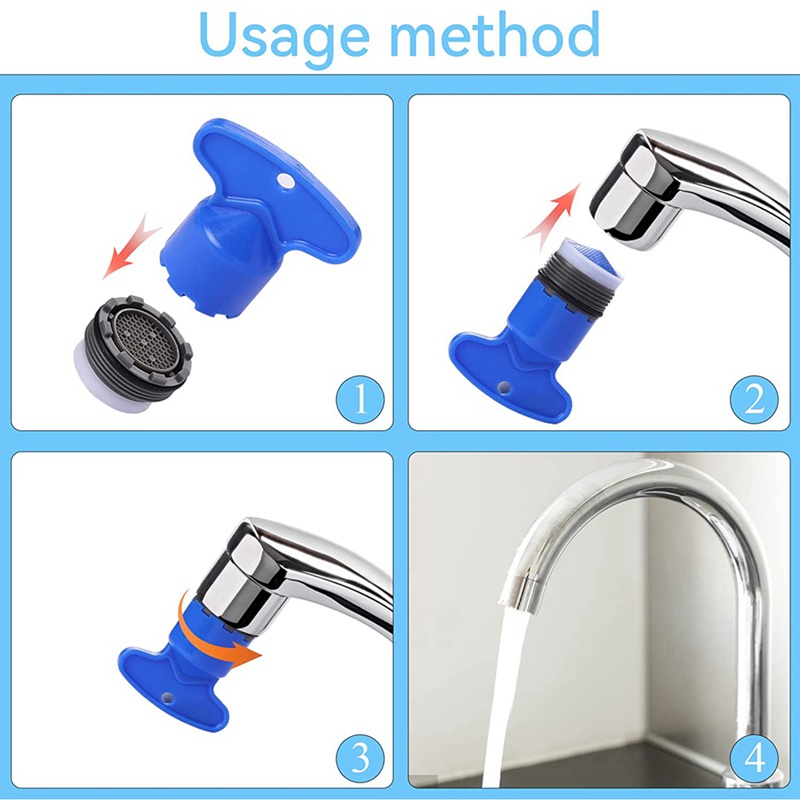 Usage method

1

2

3

4