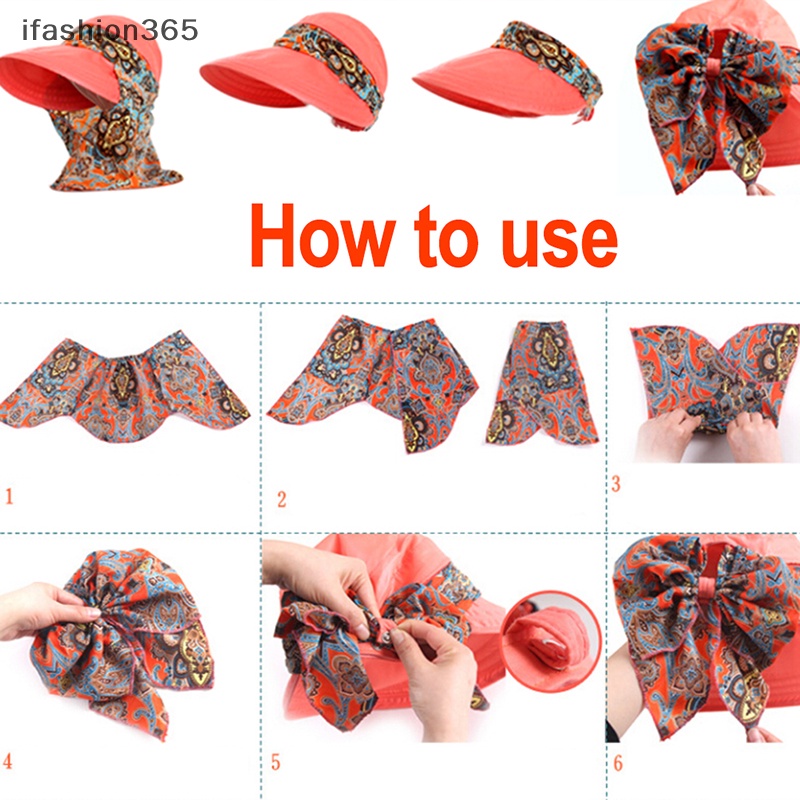 ifashion365

How to use

1

2

3

4

5

6