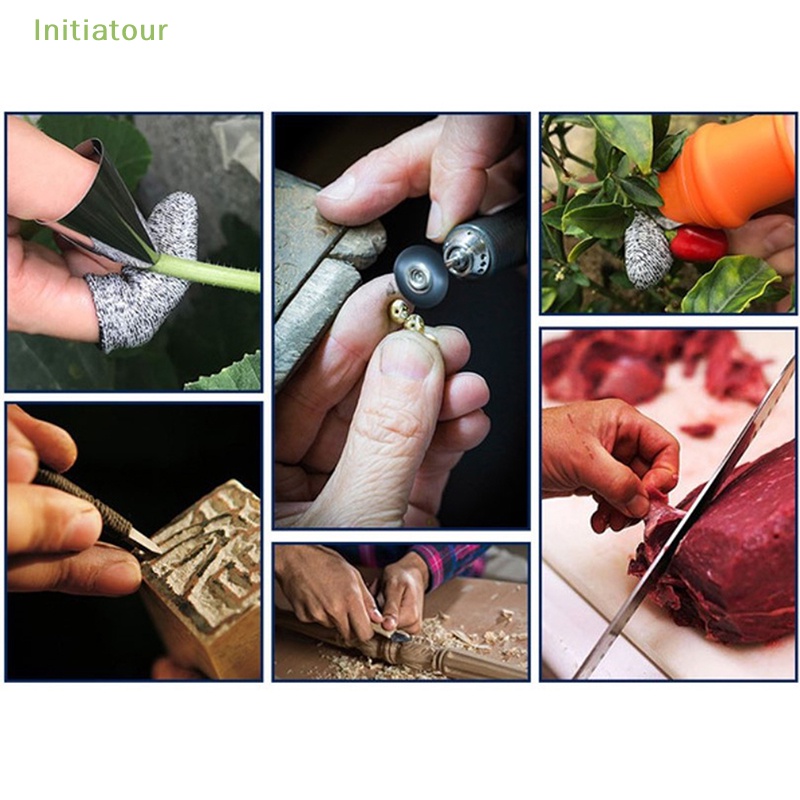 Initiatour