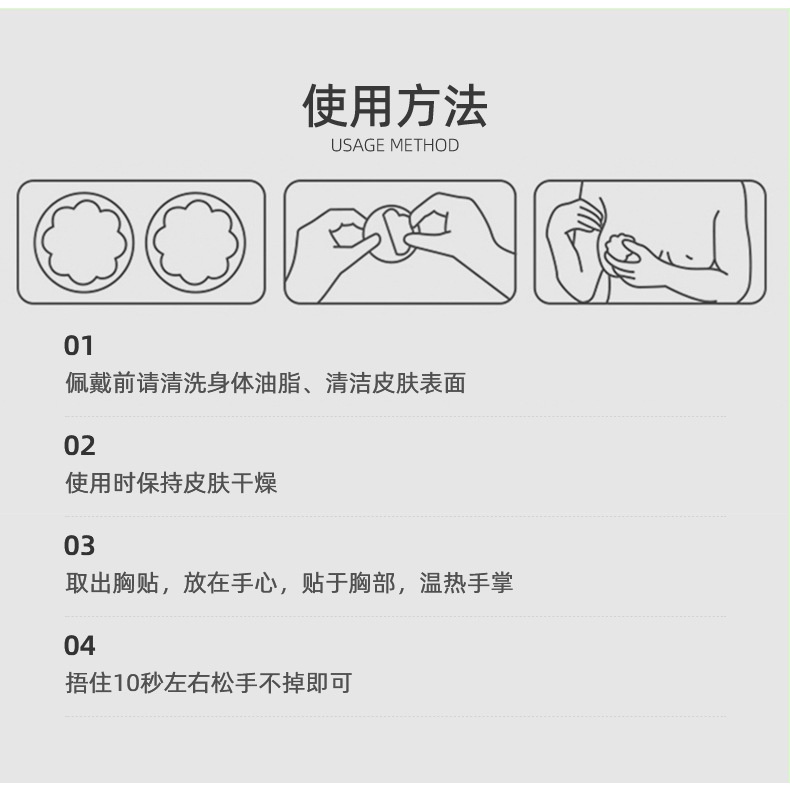 使用方法
USAGE METHOD

01
佩戴前请清洗身体油脂、清洁皮肤表面

02
使用时保持皮肤干燥

03
取出胸贴，放在手心，贴于胸部，温热手掌

04
捂住10秒左右松手不掉即可