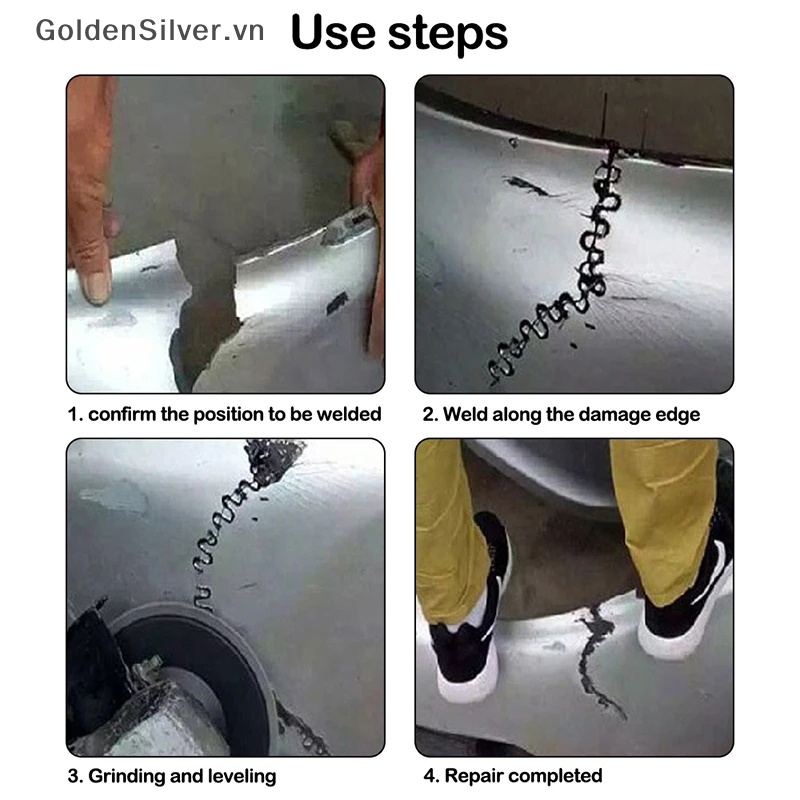 GoldenSilver.vn Use steps

1. confirm the position to be welded

2. Weld along the damage edge

3. Grinding and leveling

4. Repair completed