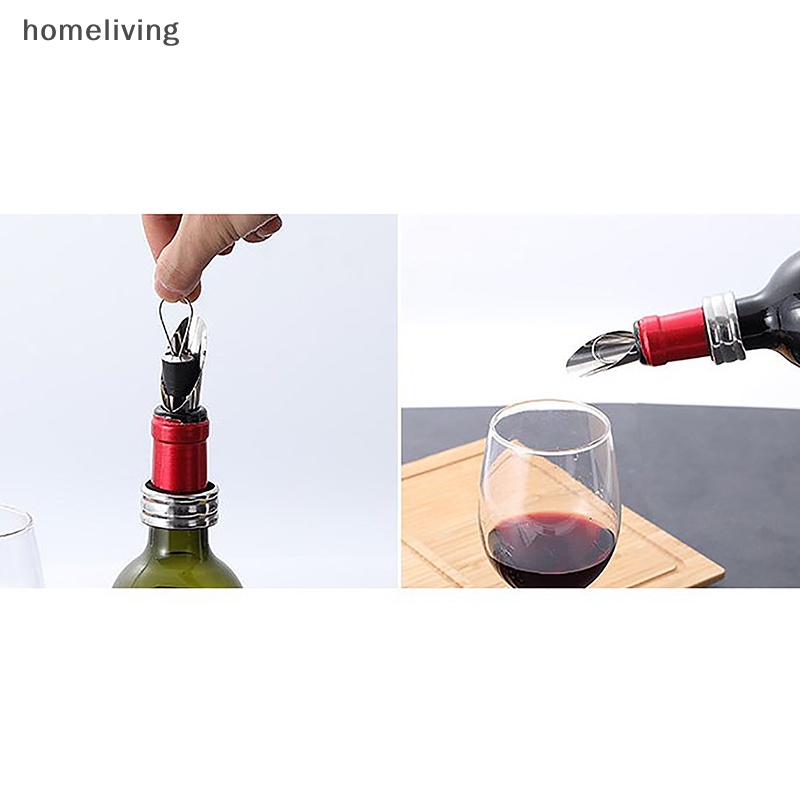 homeliving