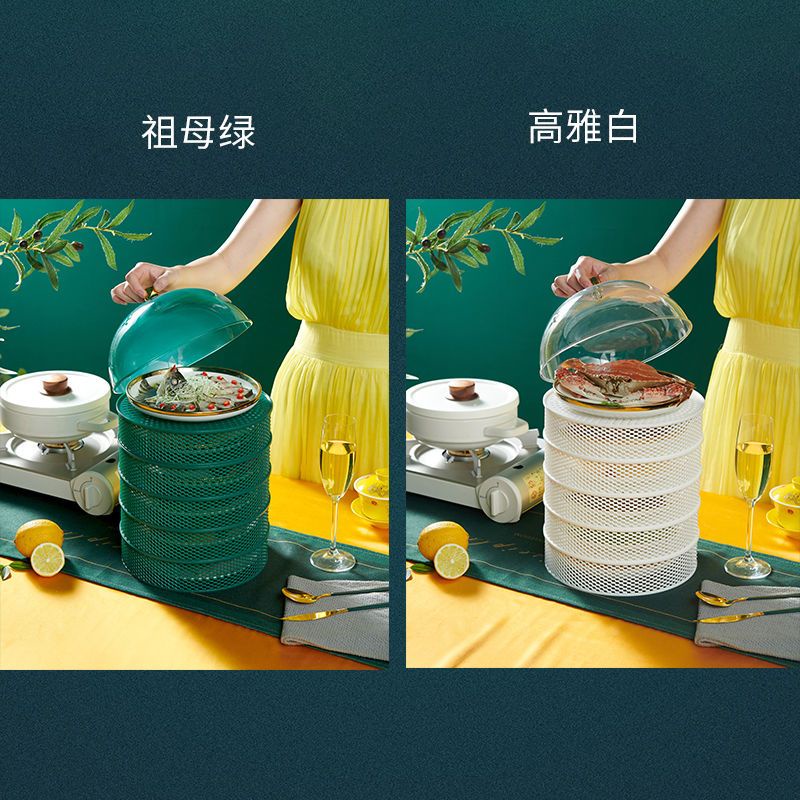 祖母绿

高雅白