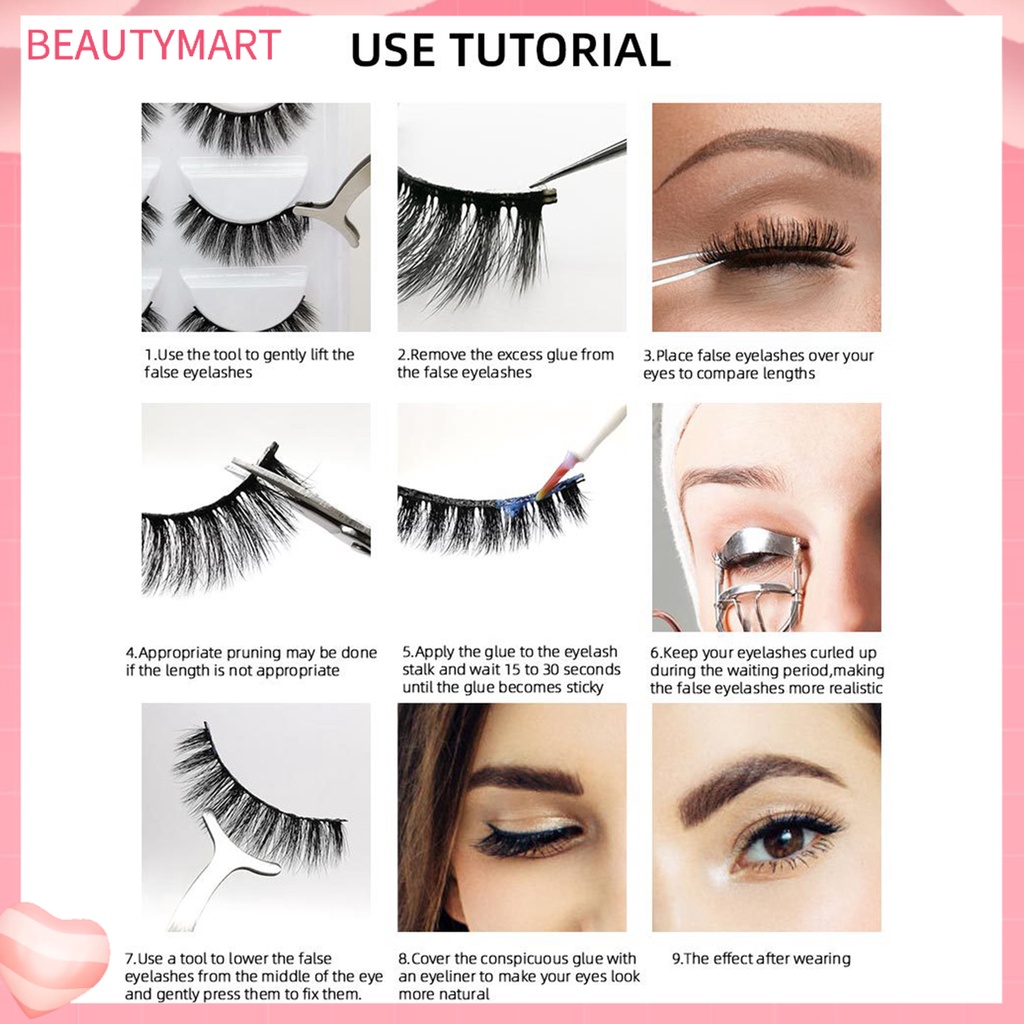 BEAUTYMART

USE TUTORIAL

1.Use the tool to gently lift the false eyelashes

2.Remove the excess glue from the false eyelashes

3.Place false eyelashes over your eyes to compare lengths

4.Appropriate pruning may be done if the length is not appropriate

5.Apply the glue to the eyelash stalk and wait 15 to 30 seconds until the glue becomes sticky

6.Keep your eyelashes curled up during the waiting period,making the false eyelashes more realistic

7.Use a tool to lower the false eyelashes from the middle of the eye and gently press them to fix them.

8.Cover the conspicuous glue with an eyeliner to make your eyes look more natural

9.The effect after wearing