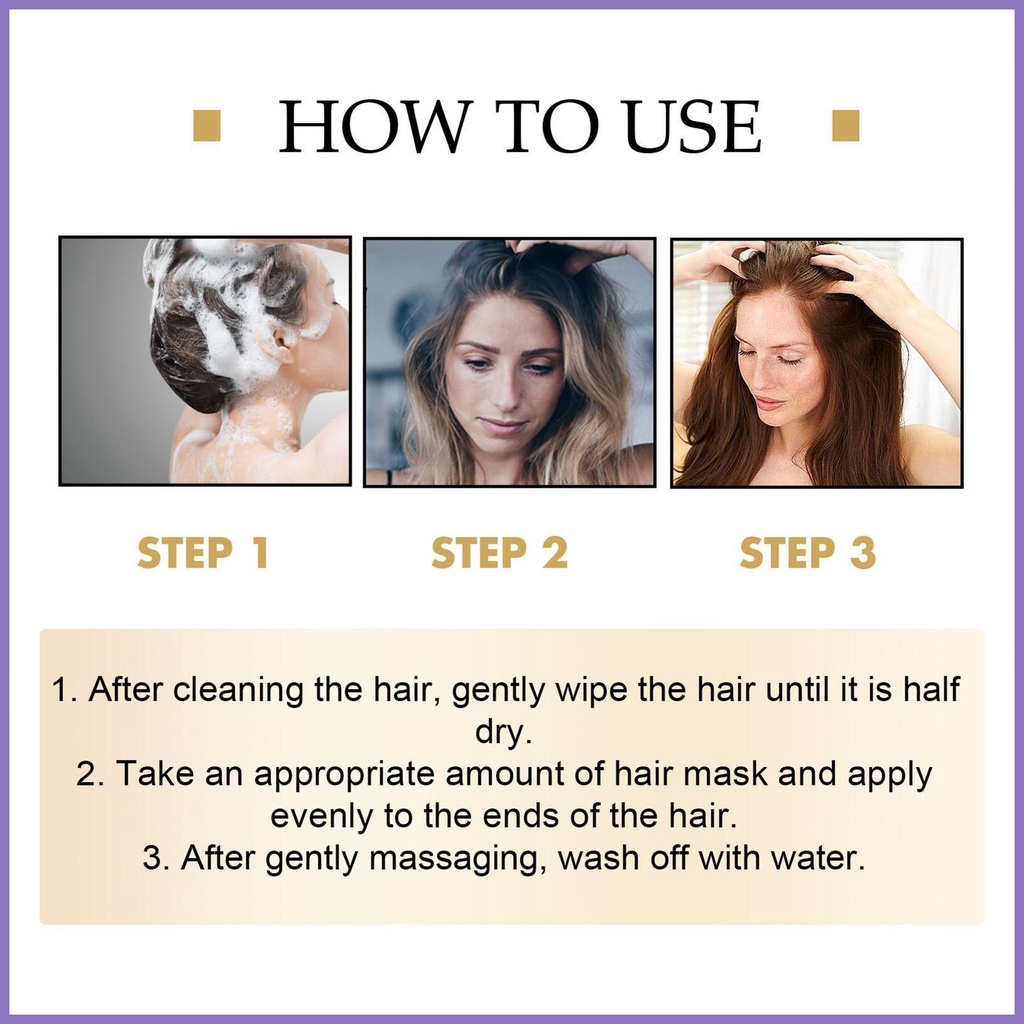 HOW TO USE

STEP 1

STEP 2

STEP 3

1. After cleaning the hair, gently wipe the hair until it is half dry.
2. Take an appropriate amount of hair mask and apply evenly to the ends of the hair.
3. After gently massaging, wash off with water.