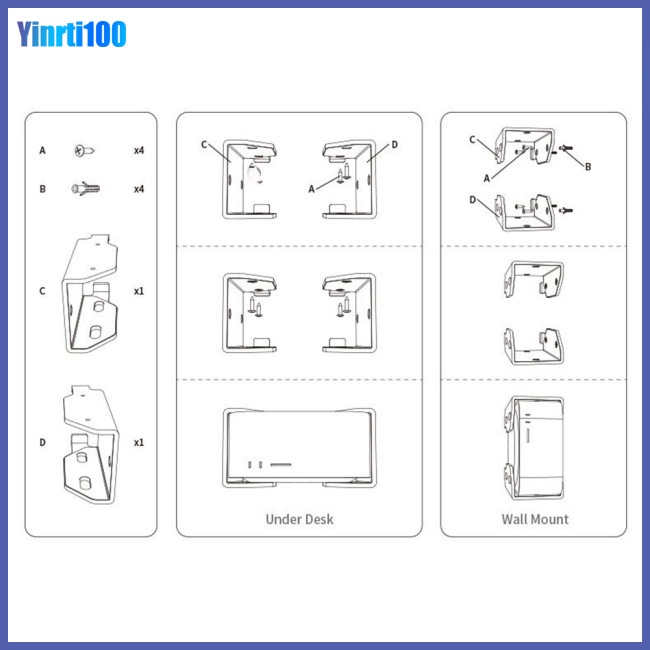 Yinrti100

A x4

B x4

C x1

D x1

C D

A

Under Desk

C

A B

D

Wall Mount