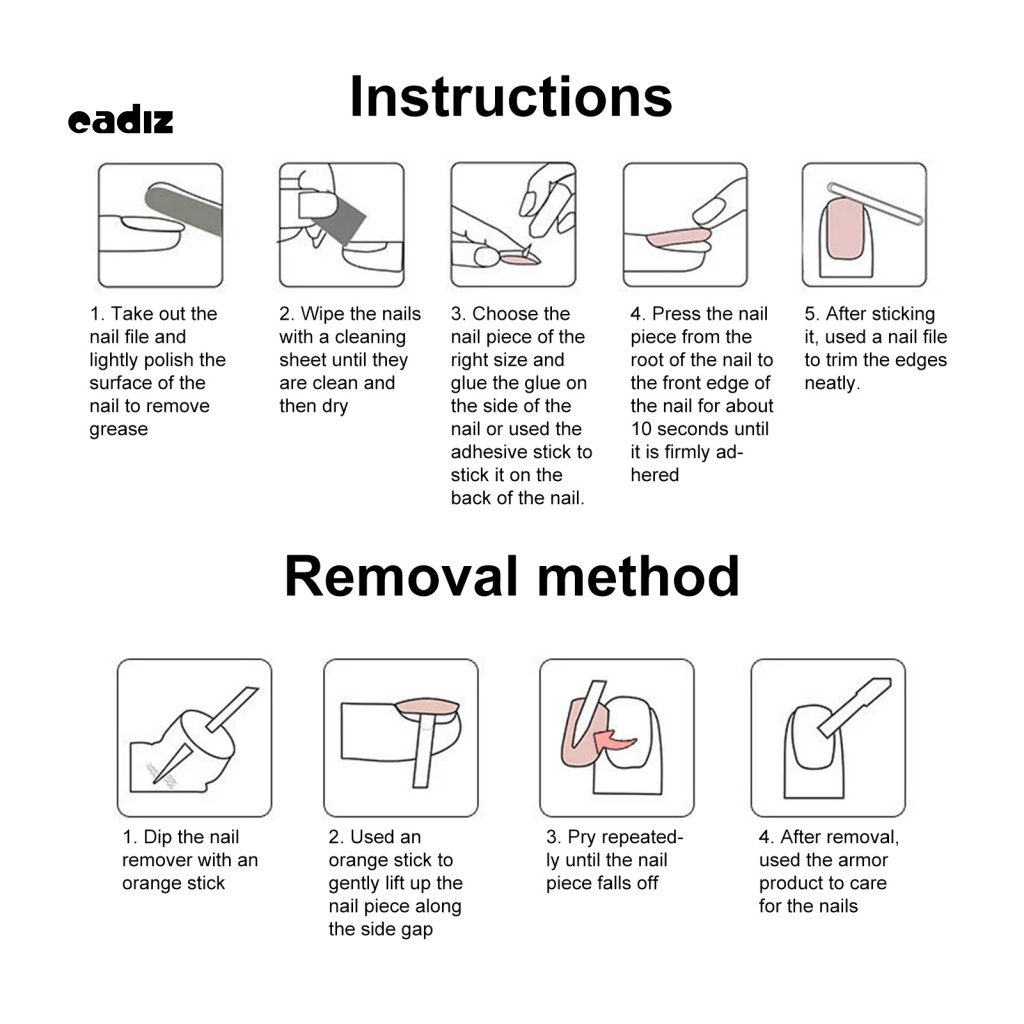 eadiz

Instructions

1. Take out the nail file and lightly polish the surface of the nail to remove grease

2. Wipe the nails with a cleaning sheet until they are clean and then dry

3. Choose the nail piece of the right size and glue the glue on the side of the nail or used the adhesive stick to stick it on the back of the nail.

4. Press the nail piece from the root of the nail to the front edge of the nail for about 10 seconds until it is firmly adhered

5. After sticking it, used a nail file to trim the edges neatly.

Removal method

1. Dip the nail remover with an orange stick

2. Used an orange stick to gently lift up the nail piece along the side gap

3. Pry repeatedly until the nail piece falls off

4. After removal, used the armor product to care for the nails