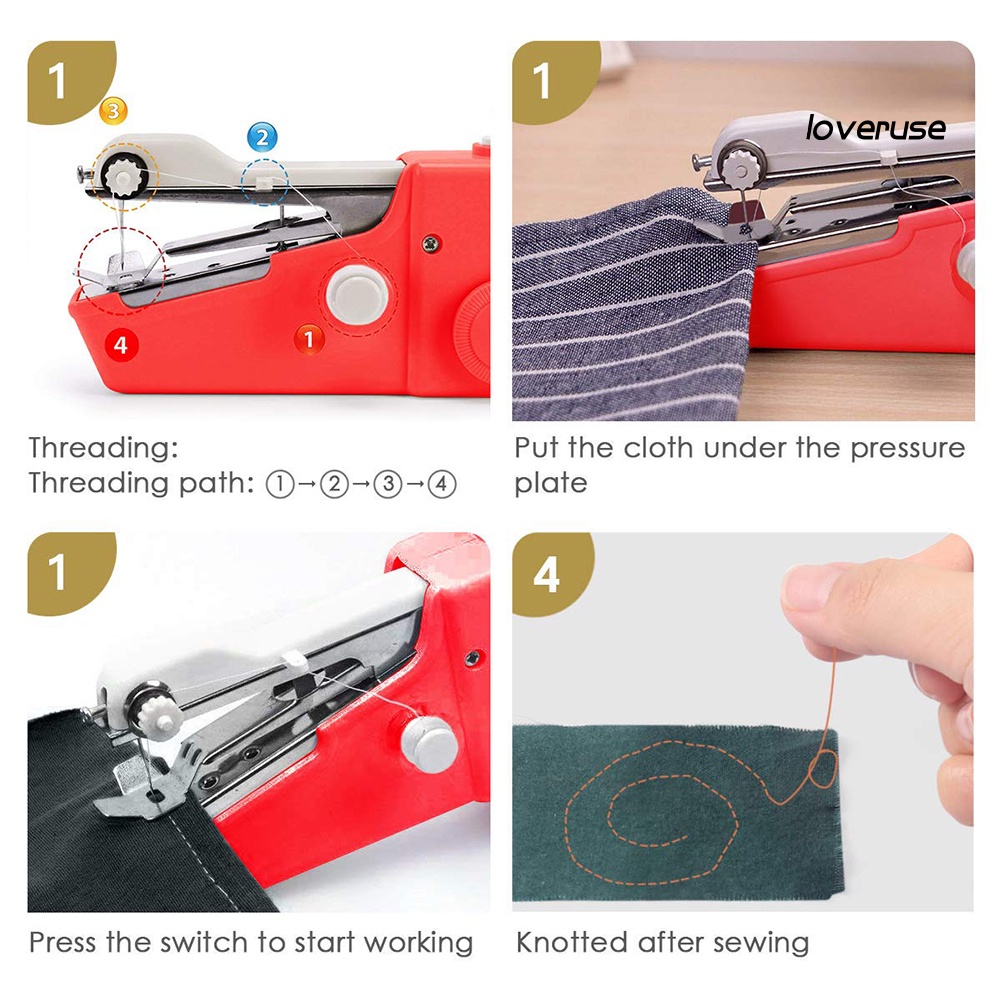 1

3

2

4

1

Threading:
Threading path: ①→②→③→④

1

loveruse

Put the cloth under the pressure plate

1

Press the switch to start working

4

Knotted after sewing