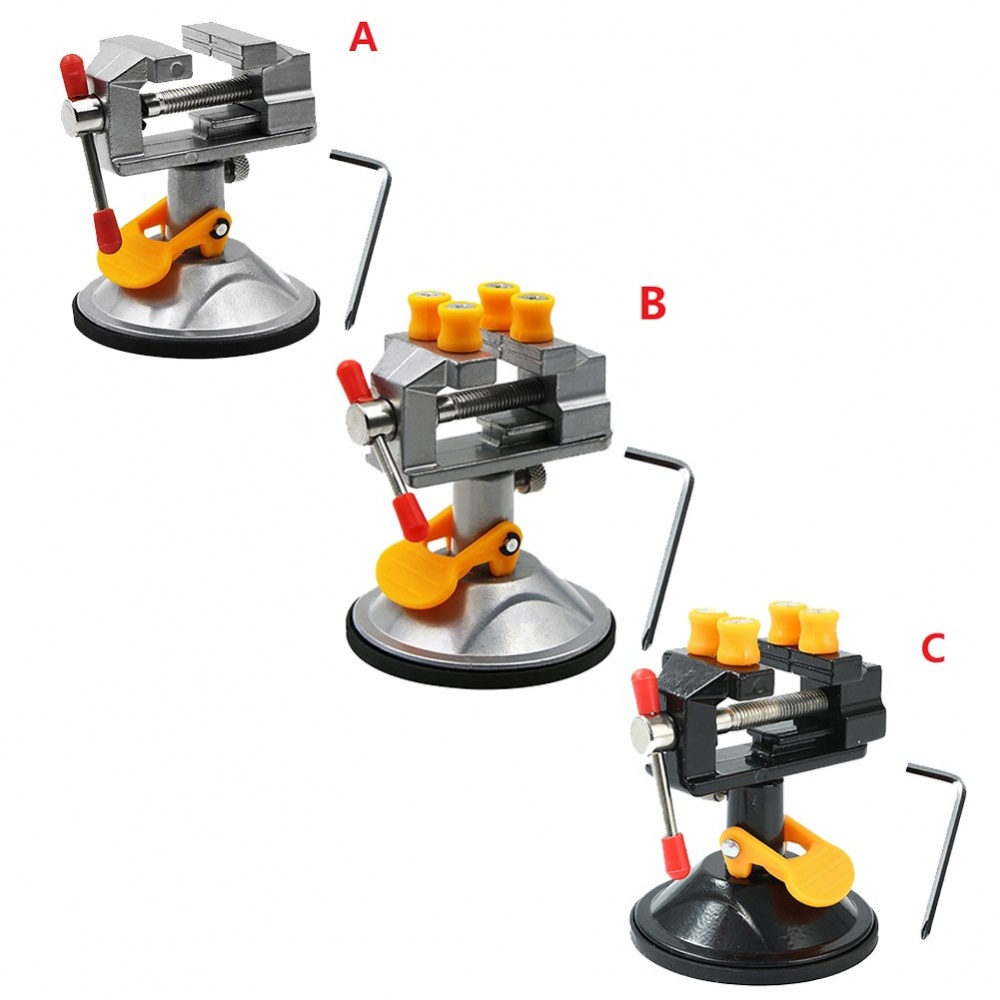 A

B

C