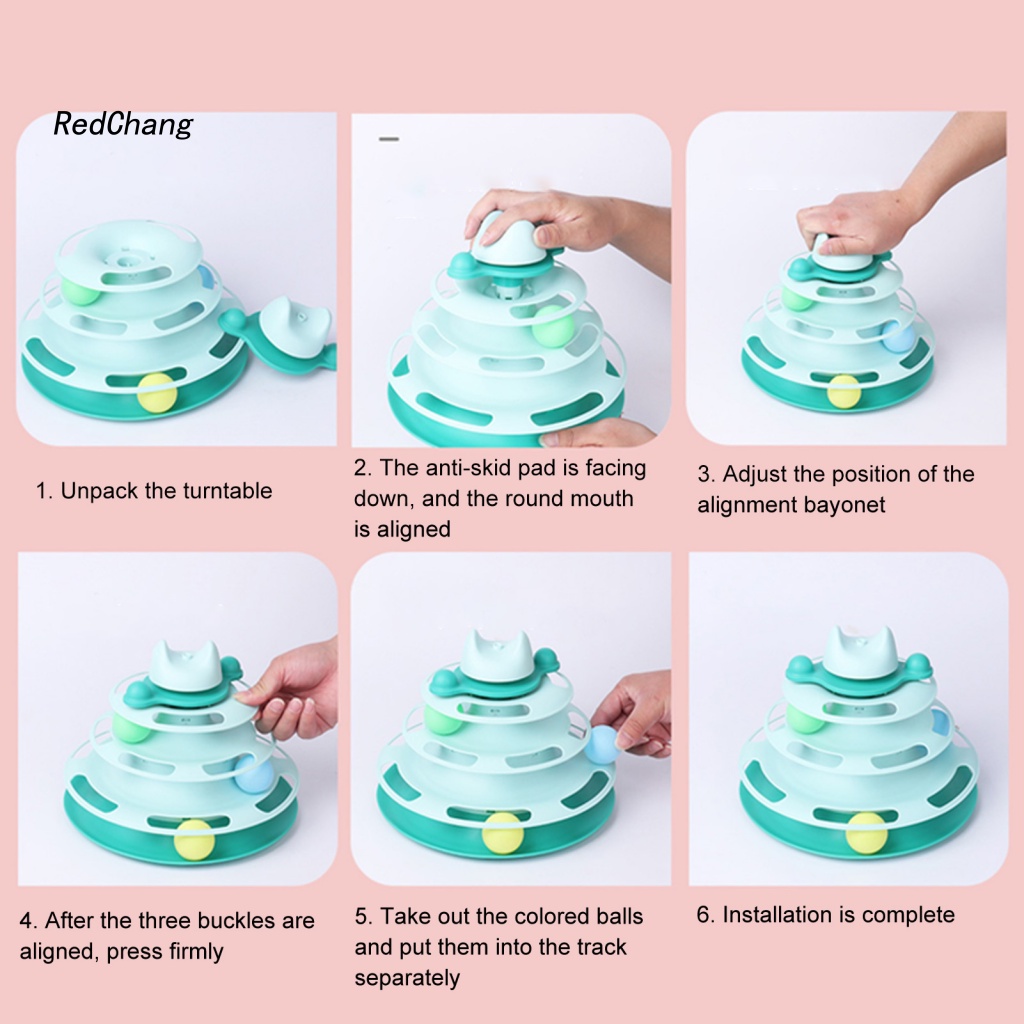 RedChang

1. Unpack the turntable

2. The anti-skid pad is facing down, and the round mouth is aligned

3. Adjust the position of the alignment bayonet

4. After the three buckles are aligned, press firmly

5. Take out the colored balls and put them into the track separately

6. Installation is complete