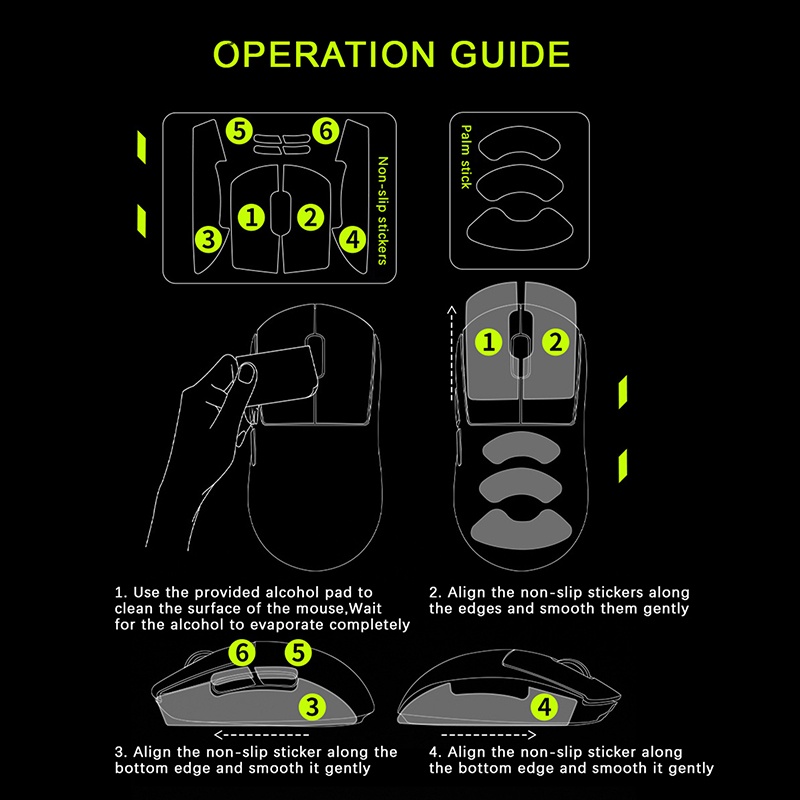 OPERATION GUIDE

5 6

1 2

3 4

Non-slip stickers

Palm stick

1 2

1. Use the provided alcohol pad to clean the surface of the mouse,Wait for the alcohol to evaporate completely

2. Align the non-slip stickers along the edges and smooth them gently

6 5

3

4

3. Align the non-slip sticker along the bottom edge and smooth it gently

4. Align the non-slip sticker along the bottom edge and smooth it gently