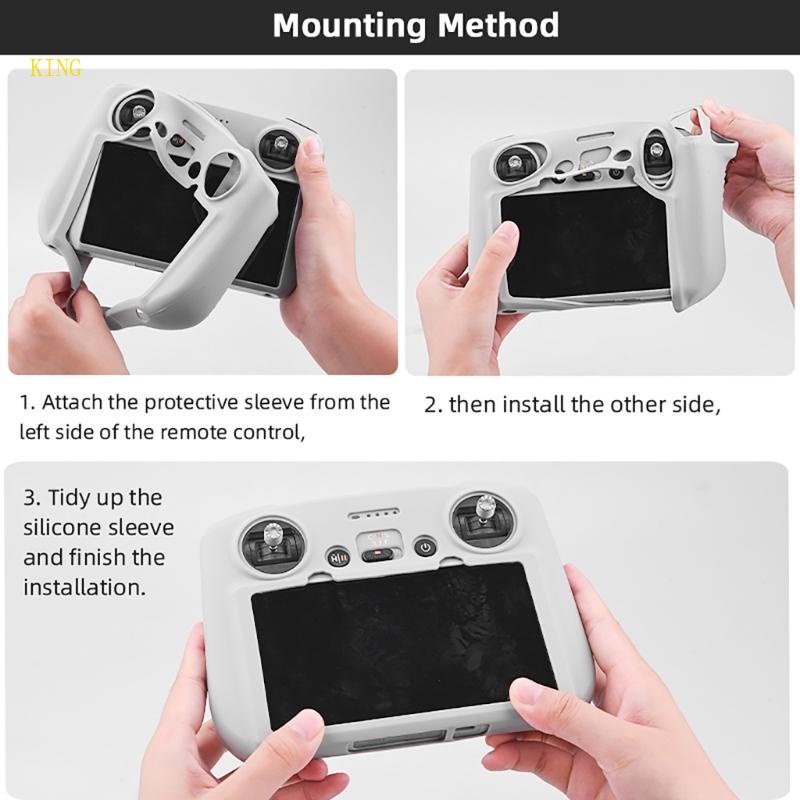 Mounting Method

KING

1. Attach the protective sleeve from the left side of the remote control,

2. then install the other side,

3. Tidy up the silicone sleeve and finish the installation.