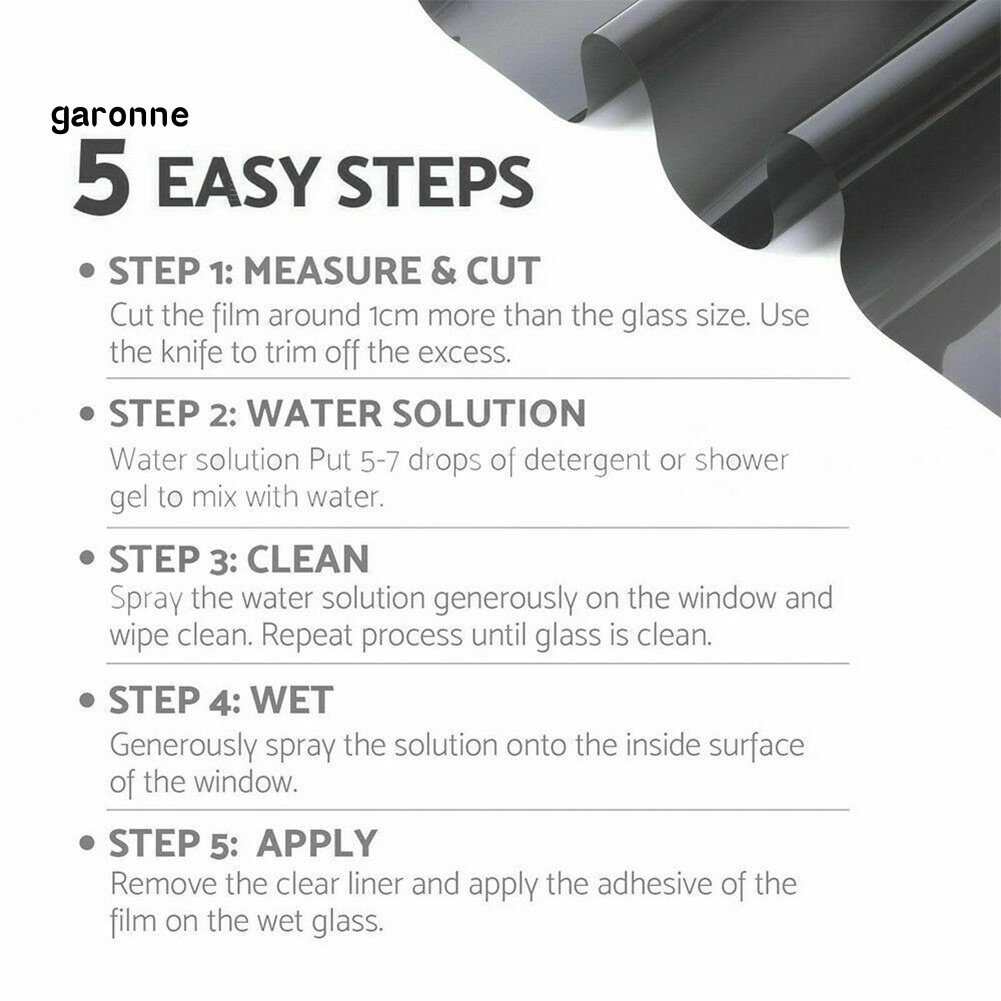 garonne

5 EASY STEPS

• STEP 1: MEASURE & CUT
Cut the film around 1cm more than the glass size. Use the knife to trim off the excess.

• STEP 2: WATER SOLUTION
Water solution Put 5-7 drops of detergent or shower gel to mix with water.

• STEP 3: CLEAN
Spray the water solution generously on the window and wipe clean. Repeat process until glass is clean.

• STEP 4: WET
Generously spray the solution onto the inside surface of the window.

• STEP 5: APPLY
Remove the clear liner and apply the adhesive of the film on the wet glass.