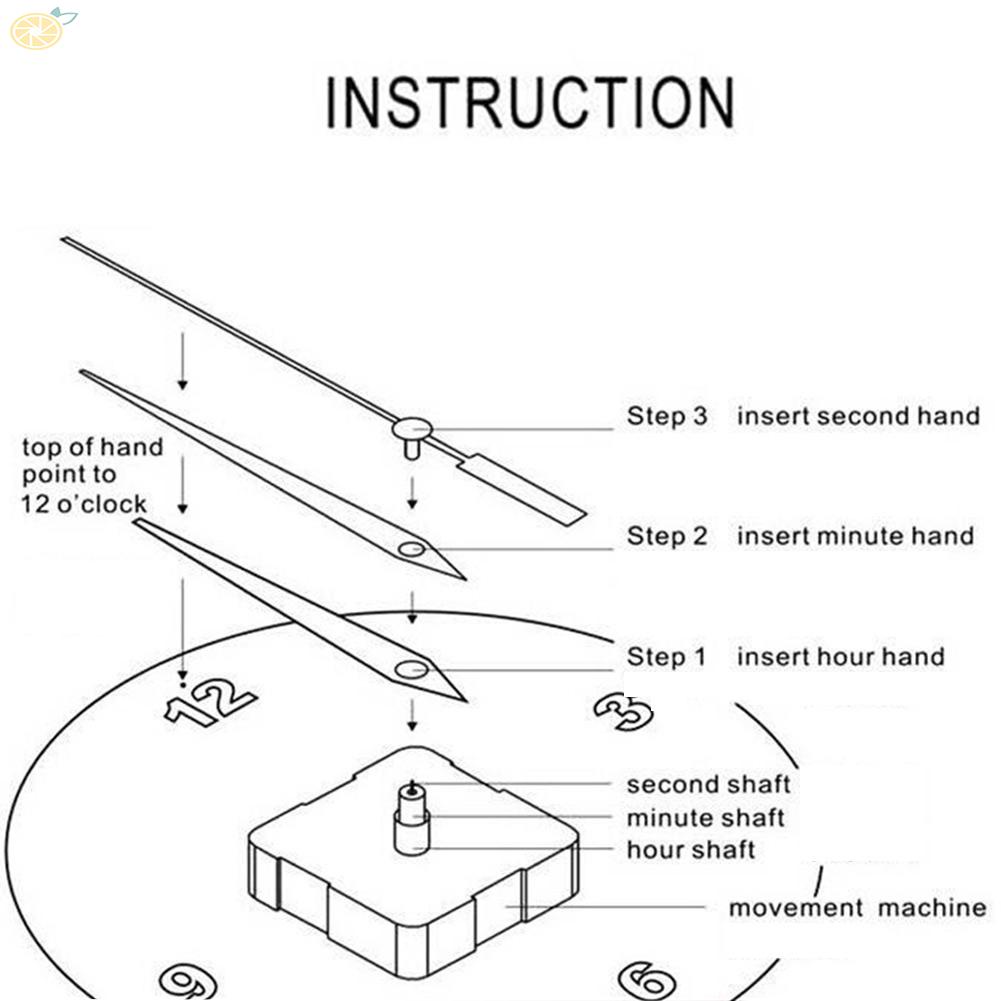 INSTRUCTION

top of hand point to 12 o'clock

Step 3 insert second hand

Step 2 insert minute hand

Step 1 insert hour hand

12

3

second shaft

minute shaft

hour shaft

movement machine

9

6