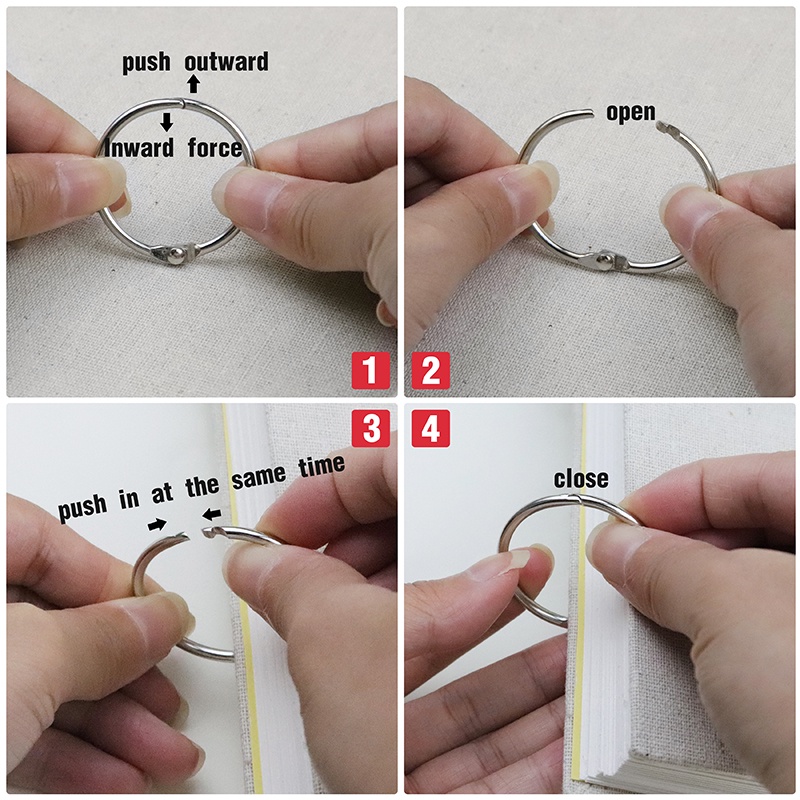 push outward

inward force

1

open

2

3

push in at the same time

4

close