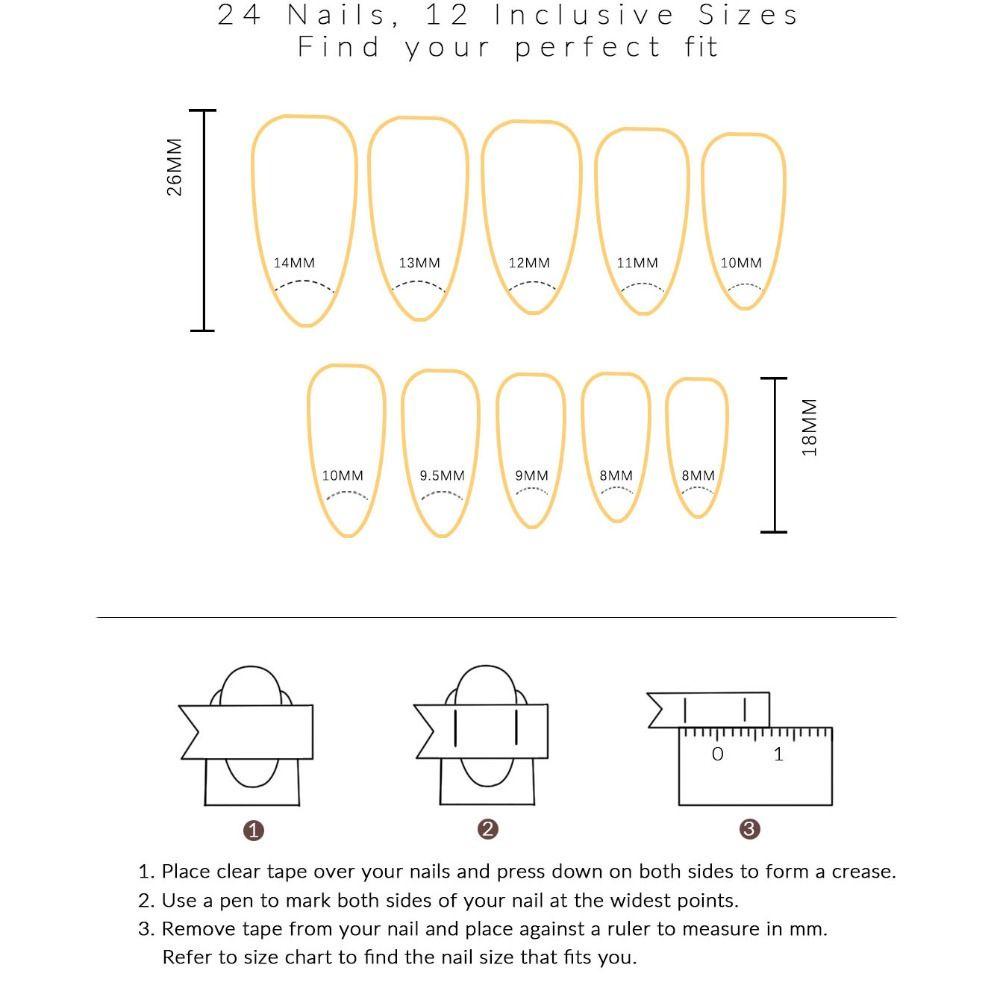 24 Nails, 12 Inclusive Sizes
Find your perfect fit

26MM

14MM 13MM 12MM 11MM 10MM

10MM 9.5MM 9MM 8MM 8MM

18MM

0 1

1 2 3

1. Place clear tape over your nails and press down on both sides to form a crease.
2. Use a pen to mark both sides of your nail at the widest points.
3. Remove tape from your nail and place against a ruler to measure in mm. Refer to size chart to find the nail size that fits you.