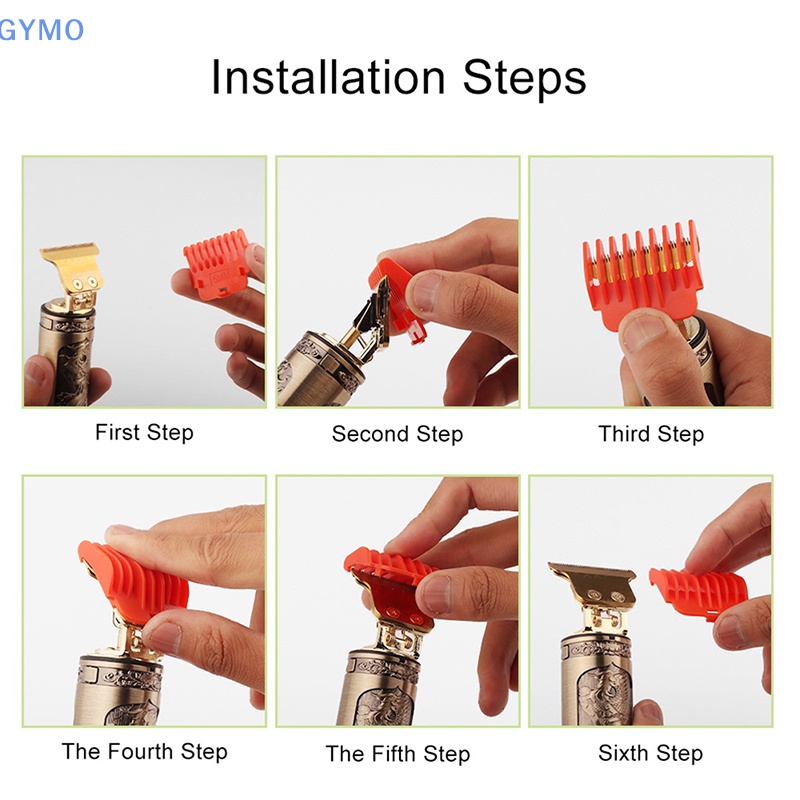 GYMO

Installation Steps

First Step

Second Step

Third Step

The Fourth Step

The Fifth Step

Sixth Step