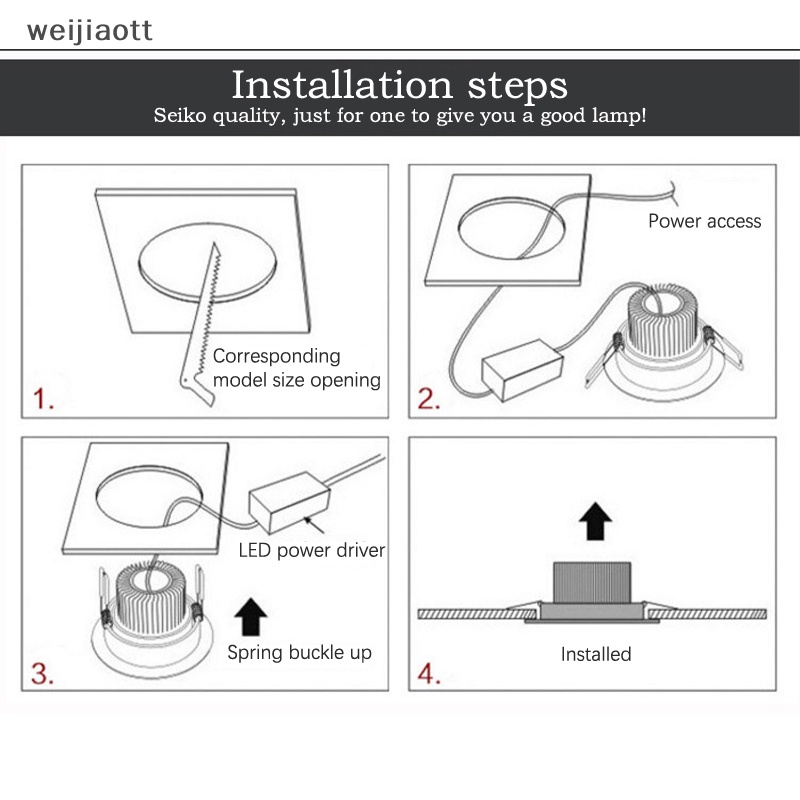 weijiaott

Installation steps
Seiko quality, just for one to give you a good lamp!

Corresponding model size opening

1.

Power access

2.

LED power driver

Spring buckle up

3.

Installed

4.