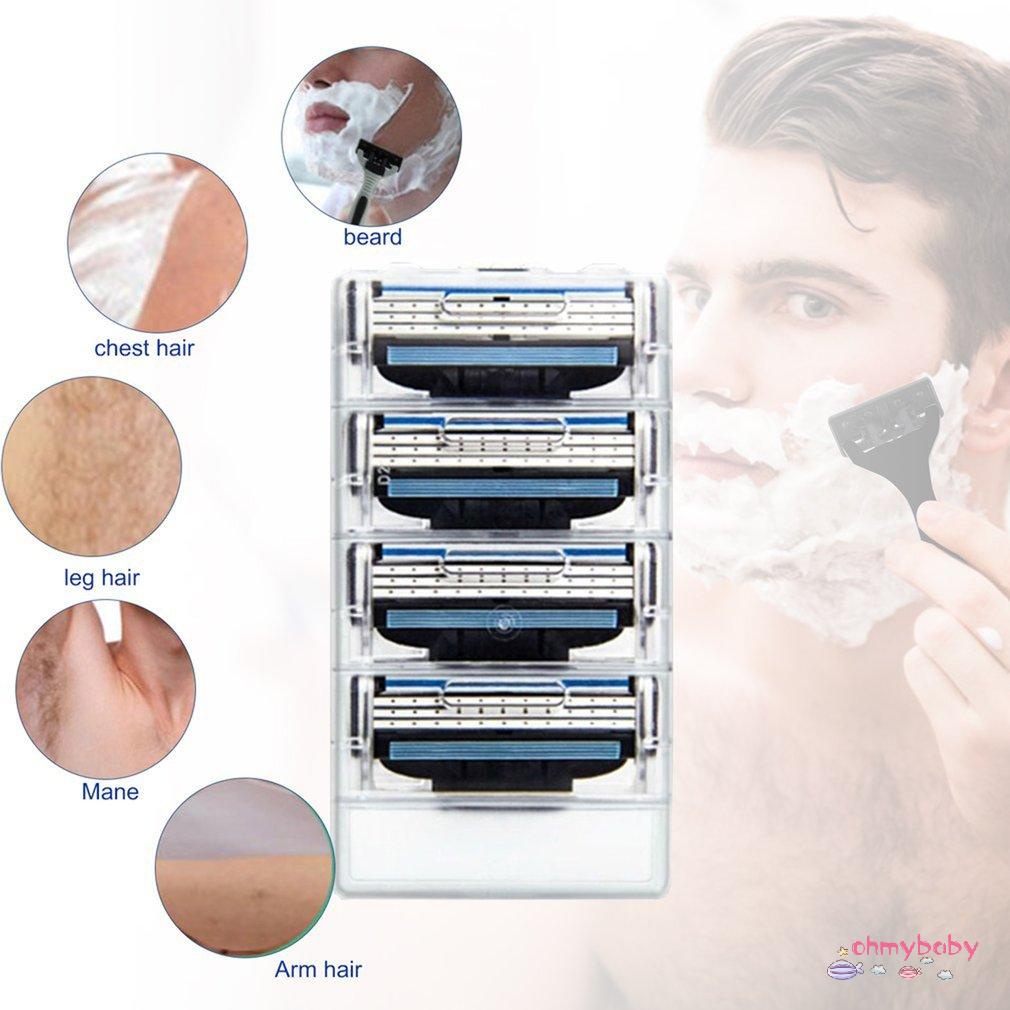 beard

chest hair

leg hair

Mane

Arm hair

ohmybaby