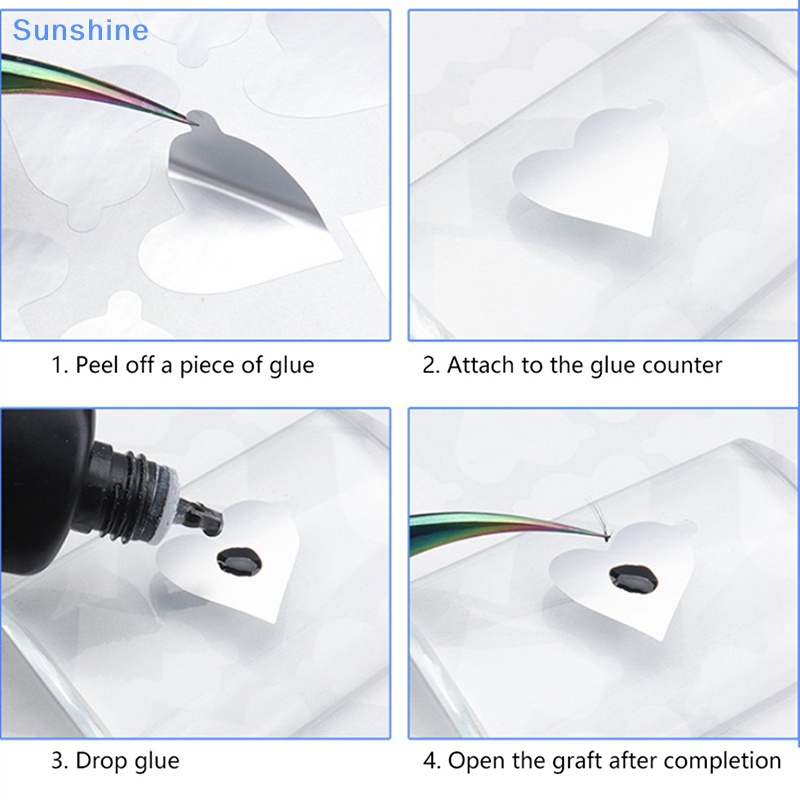 Sunshine

1. Peel off a piece of glue

2. Attach to the glue counter

3. Drop glue

4. Open the graft after completion