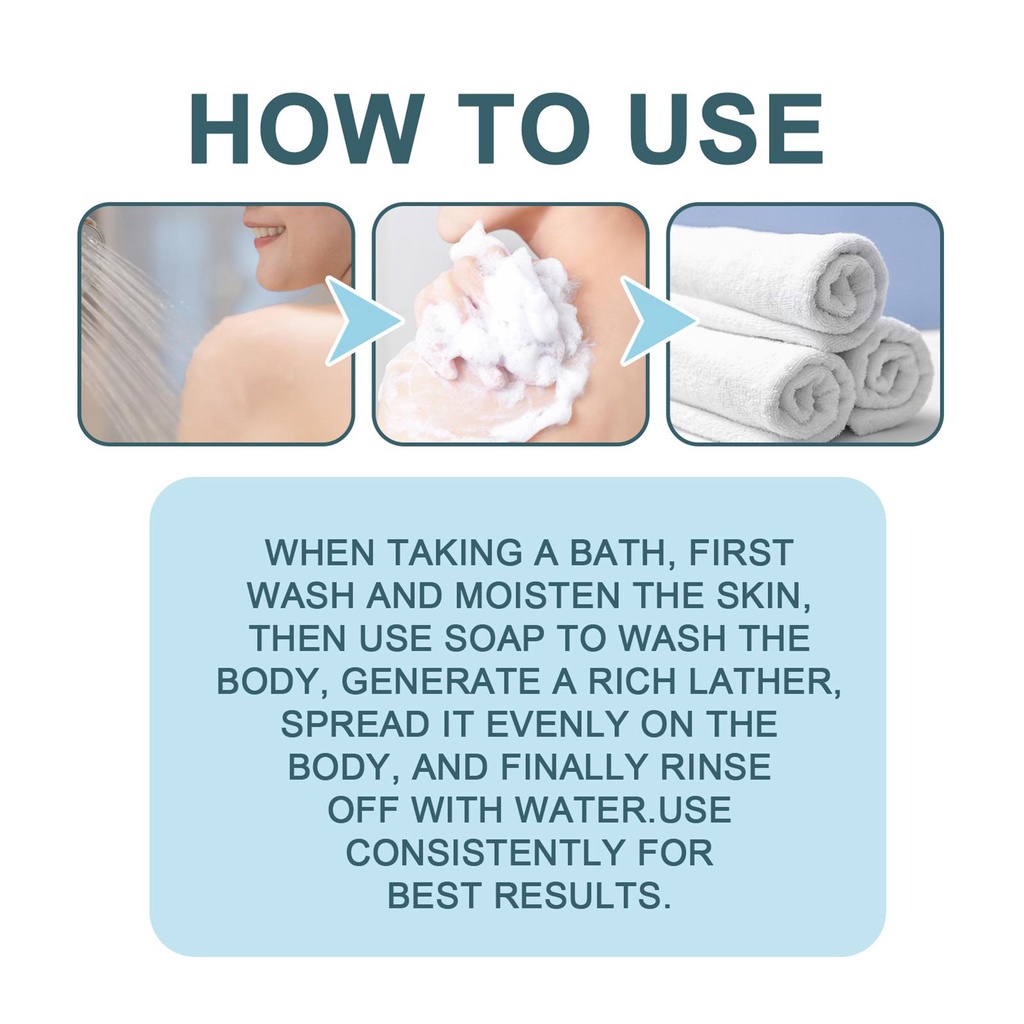 HOW TO USE

WHEN TAKING A BATH, FIRST WASH AND MOISTEN THE SKIN, THEN USE SOAP TO WASH THE BODY, GENERATE A RICH LATHER, SPREAD IT EVENLY ON THE BODY, AND FINALLY RINSE OFF WITH WATER.USE CONSISTENTLY FOR BEST RESULTS.