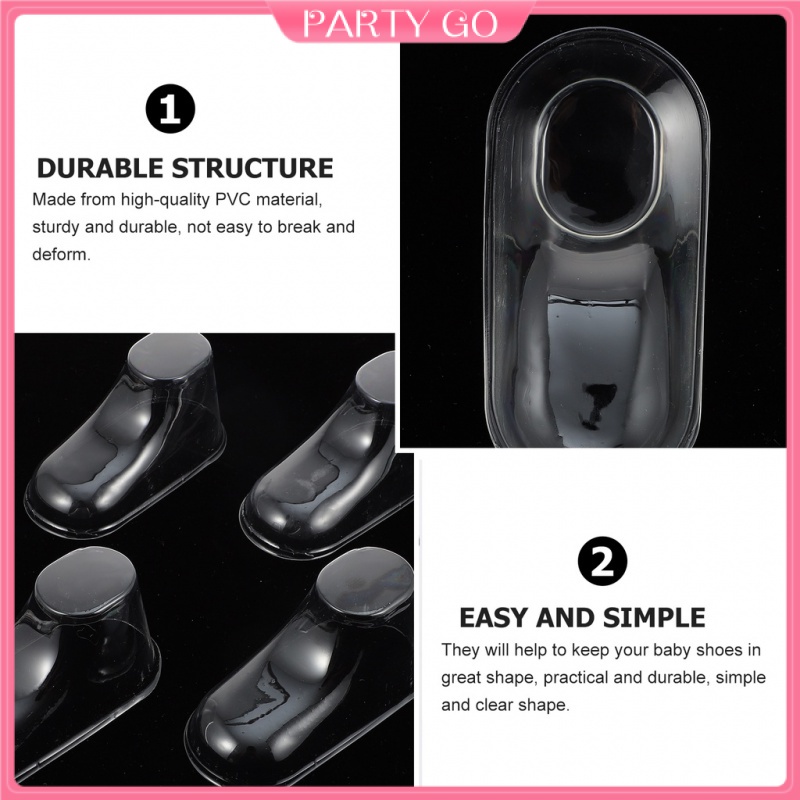 PARTY GO

1

DURABLE STRUCTURE

Made from high-quality PVC material, sturdy and durable, not easy to break and deform.

2

EASY AND SIMPLE

They will help to keep your baby shoes in great shape, practical and durable, simple and clear shape.