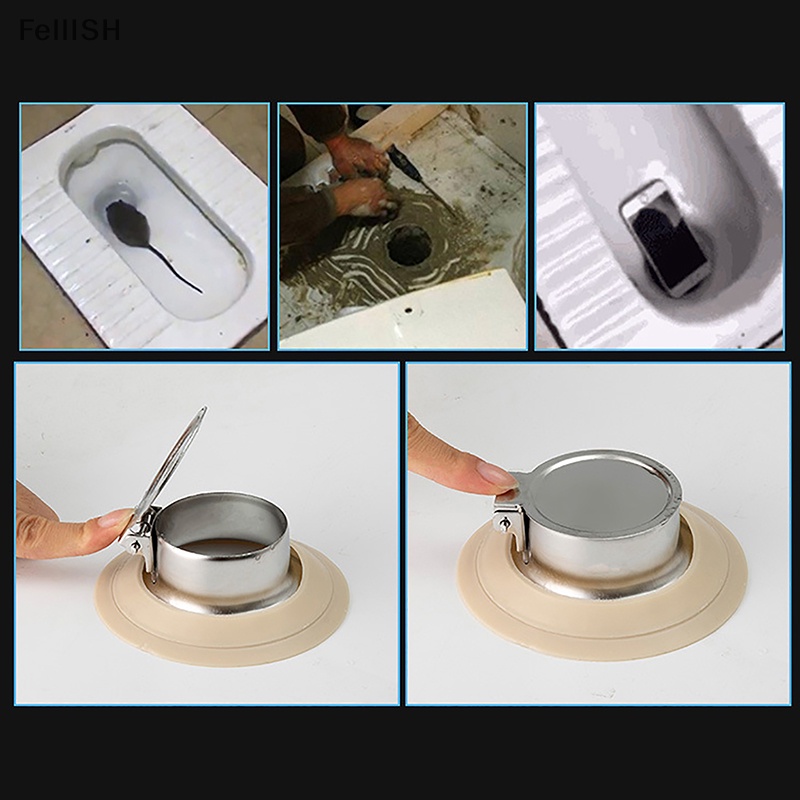 FellISH