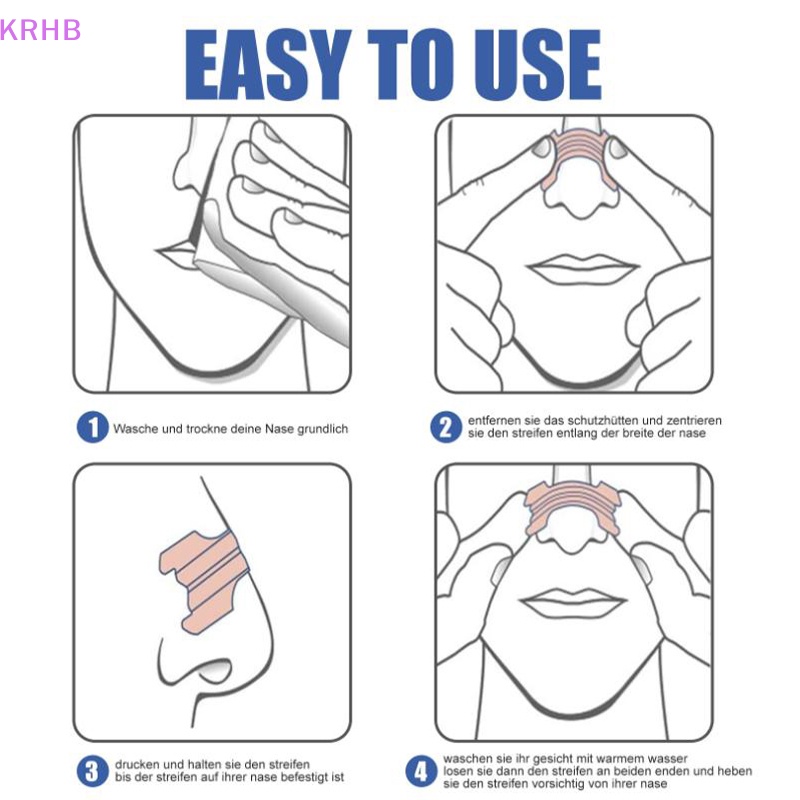 KRHB

EASY TO USE

1 Wasche und trockne deine Nase grundlich

2 entfernen sie das schutzhütten und zentrieren sie den streifen entlang der breite der nase

3 drucken und halten sie den streifen bis der streifen auf ihrer nase befestigt ist

4 waschen sie ihr gesicht mit warmem wasser losen sie dann den streifen an beiden enden und heben sie den streifen vorsichtig von ihrer nase