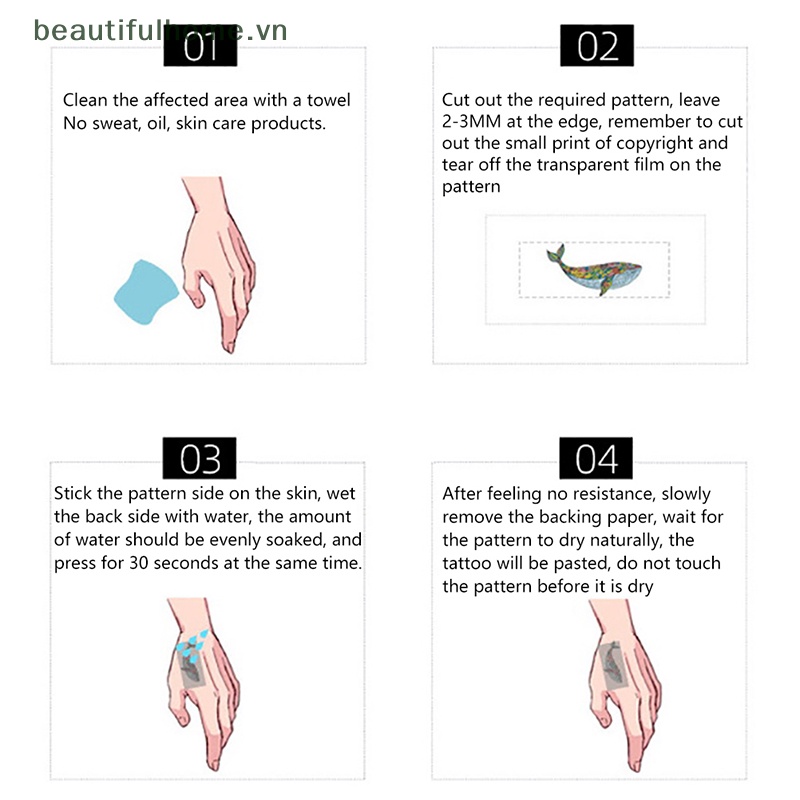 beautifulhome.vn

01

Clean the affected area with a towel No sweat, oil, skin care products.

02

Cut out the required pattern, leave 2-3MM at the edge, remember to cut out the small print of copyright and tear off the transparent film on the pattern

03

Stick the pattern side on the skin, wet the back side with water, the amount of water should be evenly soaked, and press for 30 seconds at the same time.

04

After feeling no resistance, slowly remove the backing paper, wait for the pattern to dry naturally, the tattoo will be pasted, do not touch the pattern before it is dry