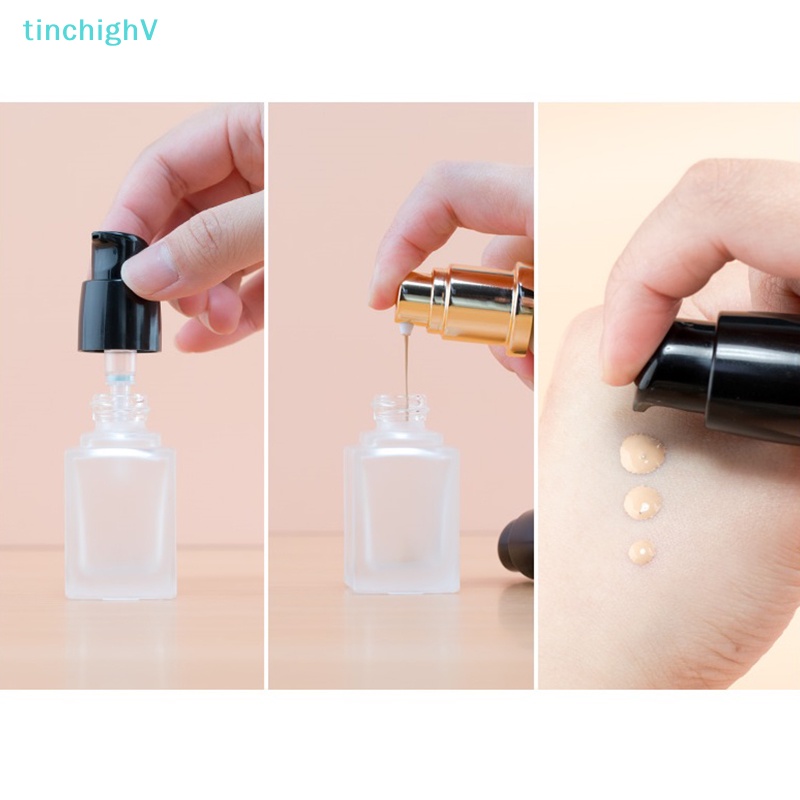 tinchighV