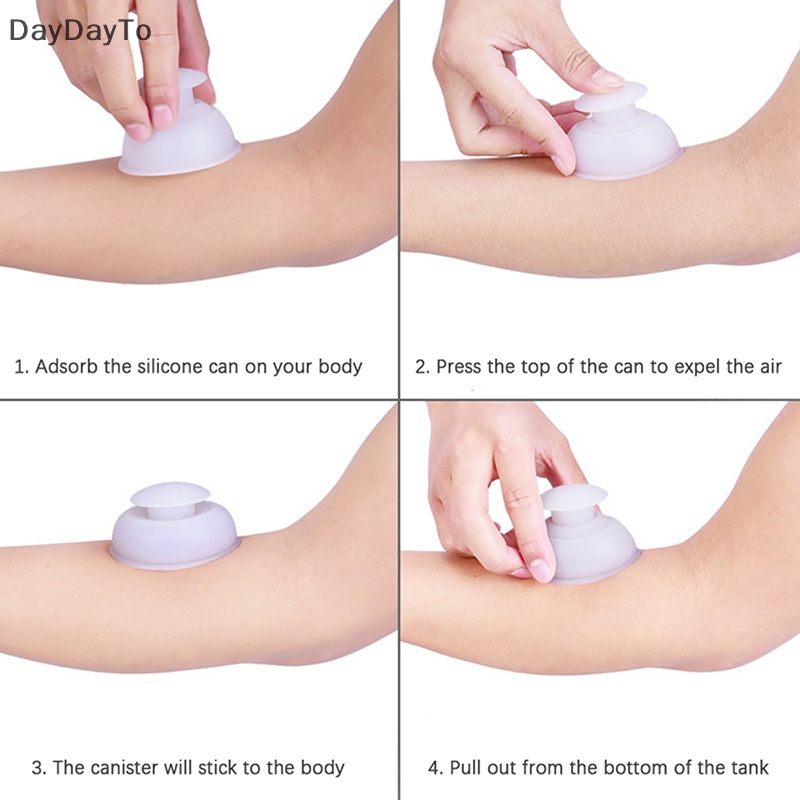 DayDayTo

1. Adsorb the silicone can on your body

2. Press the top of the can to expel the air

3. The canister will stick to the body

4. Pull out from the bottom of the tank