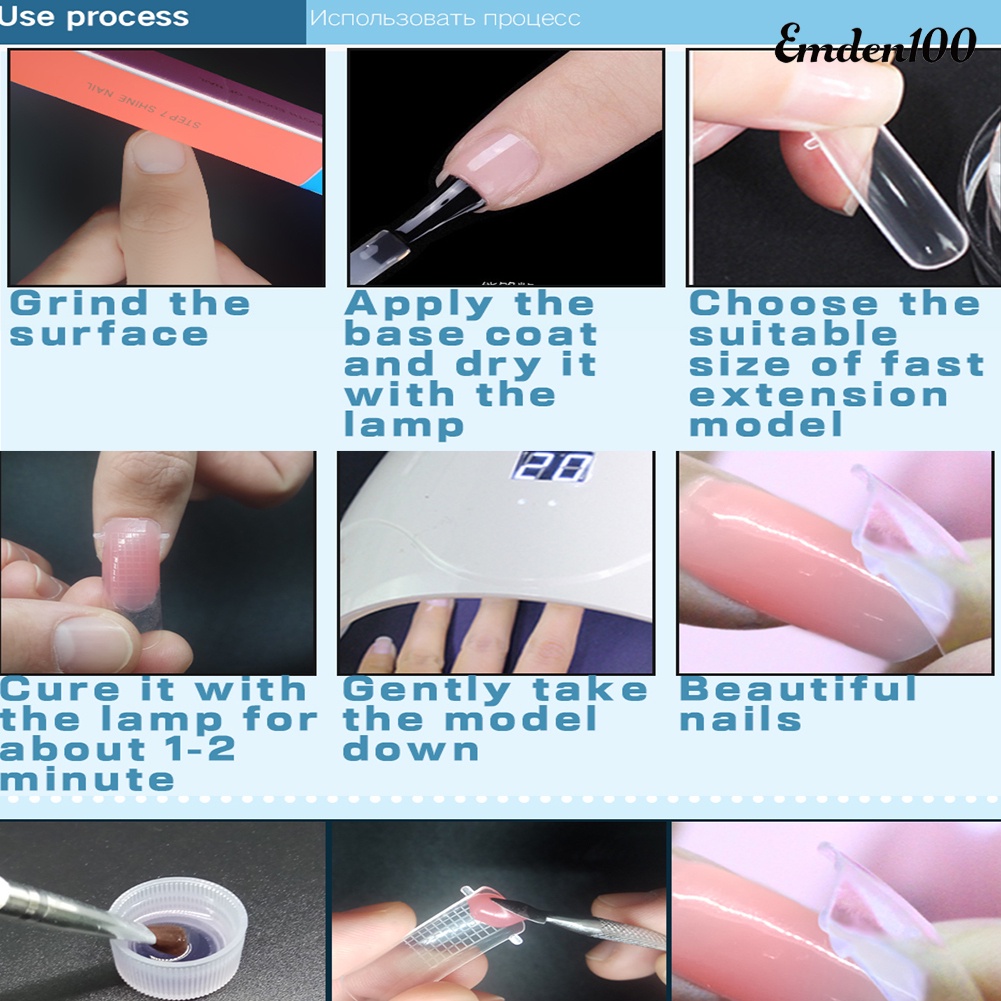 Use process
Использовать процесс
Emden100

STEP7 SHINE NAIL

Grind the surface

Apply the base coat and dry it with the lamp

Choose the suitable size of fast extension model

28

Cure it with the lamp for about 1-2 minute

Gently take the model down

Beautiful nails