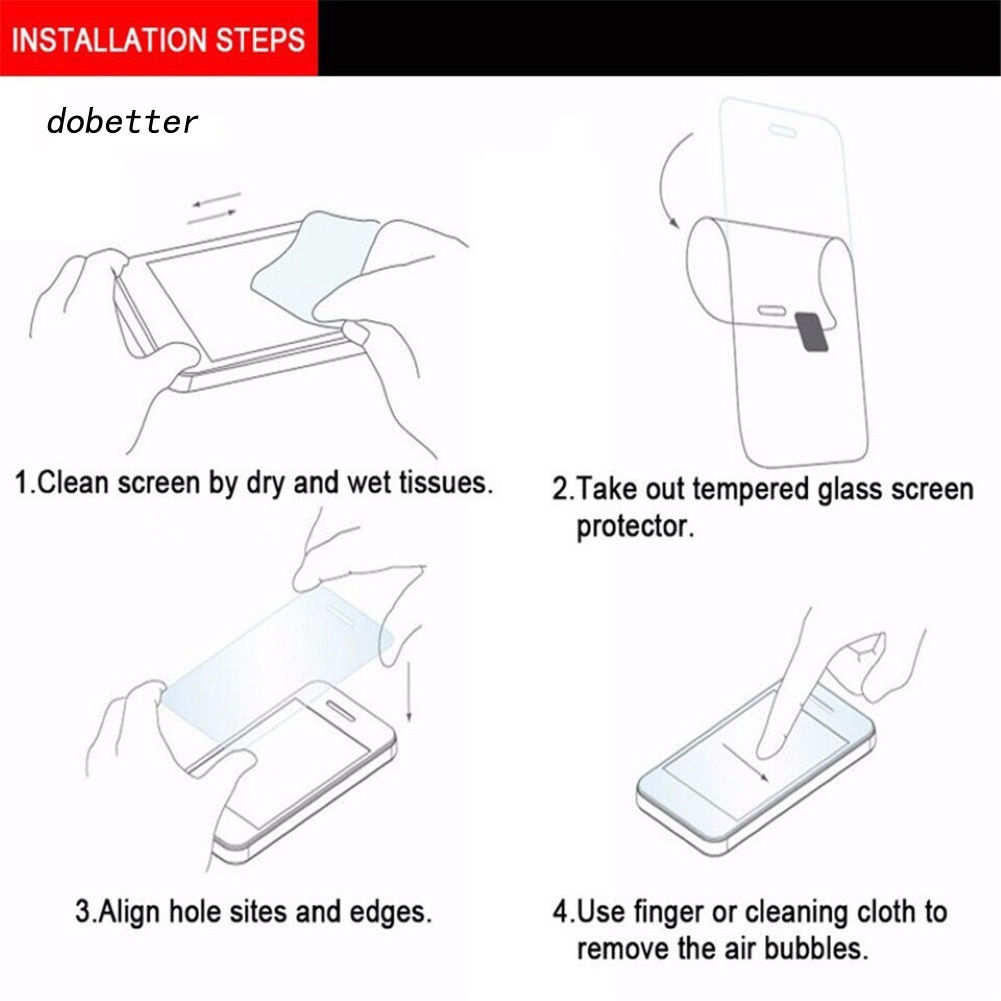 INSTALLATION STEPS

dobetter

1.Clean screen by dry and wet tissues.

2.Take out tempered glass screen protector.

3.Align hole sites and edges.

4.Use finger or cleaning cloth to remove the air bubbles.