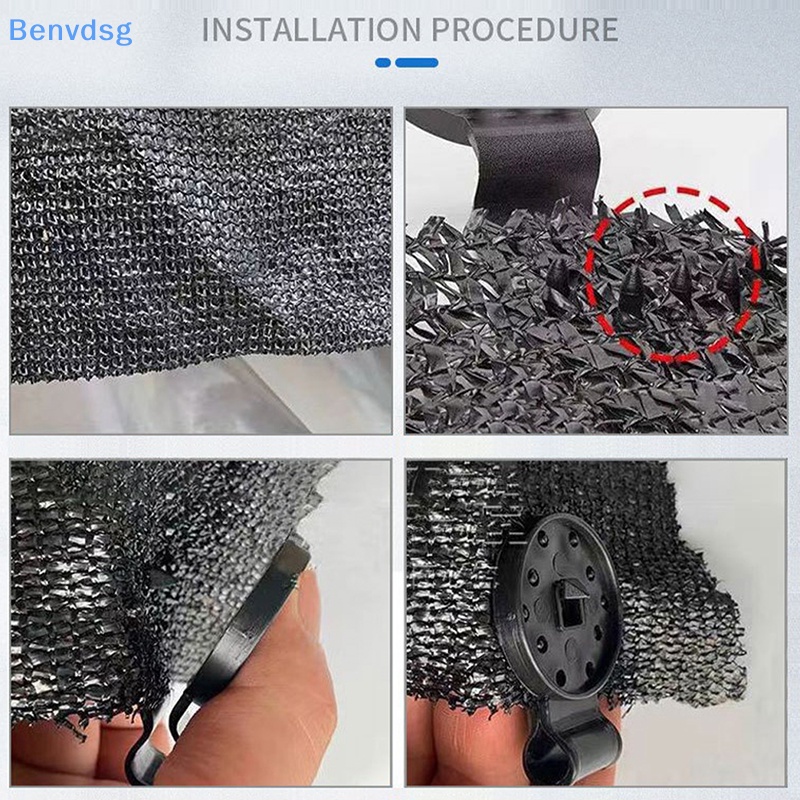 Benvdsg

INSTALLATION PROCEDURE