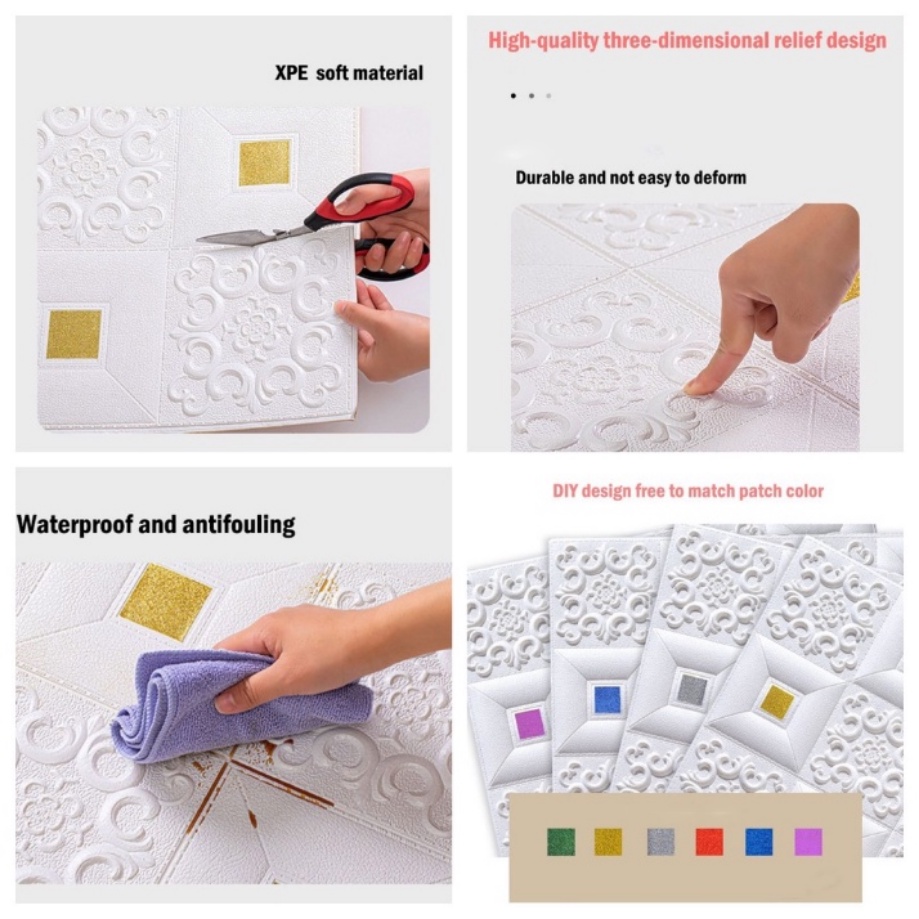 XPE soft material

High-quality three-dimensional relief design

Durable and not easy to deform

Waterproof and antifouling

DIY design free to match patch color