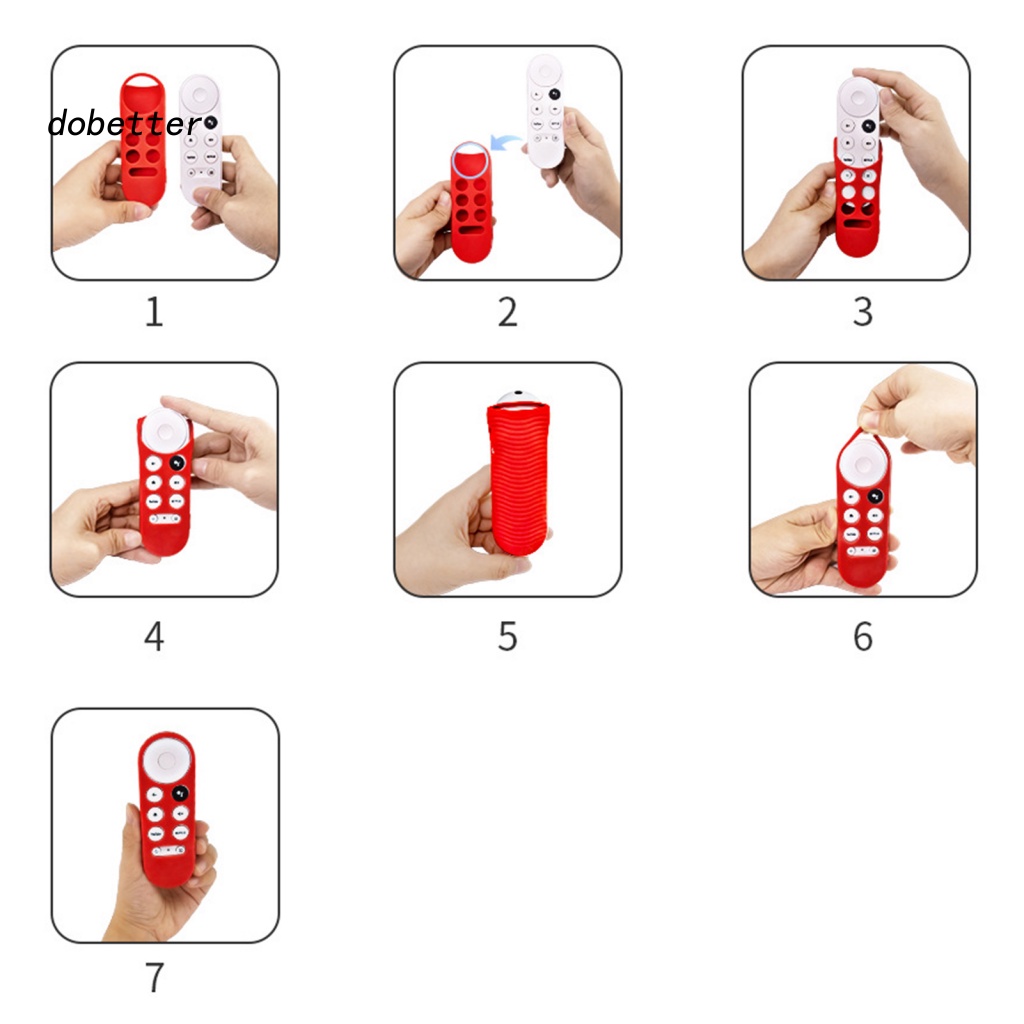 dobetter

1

2

3

4

5

6

7