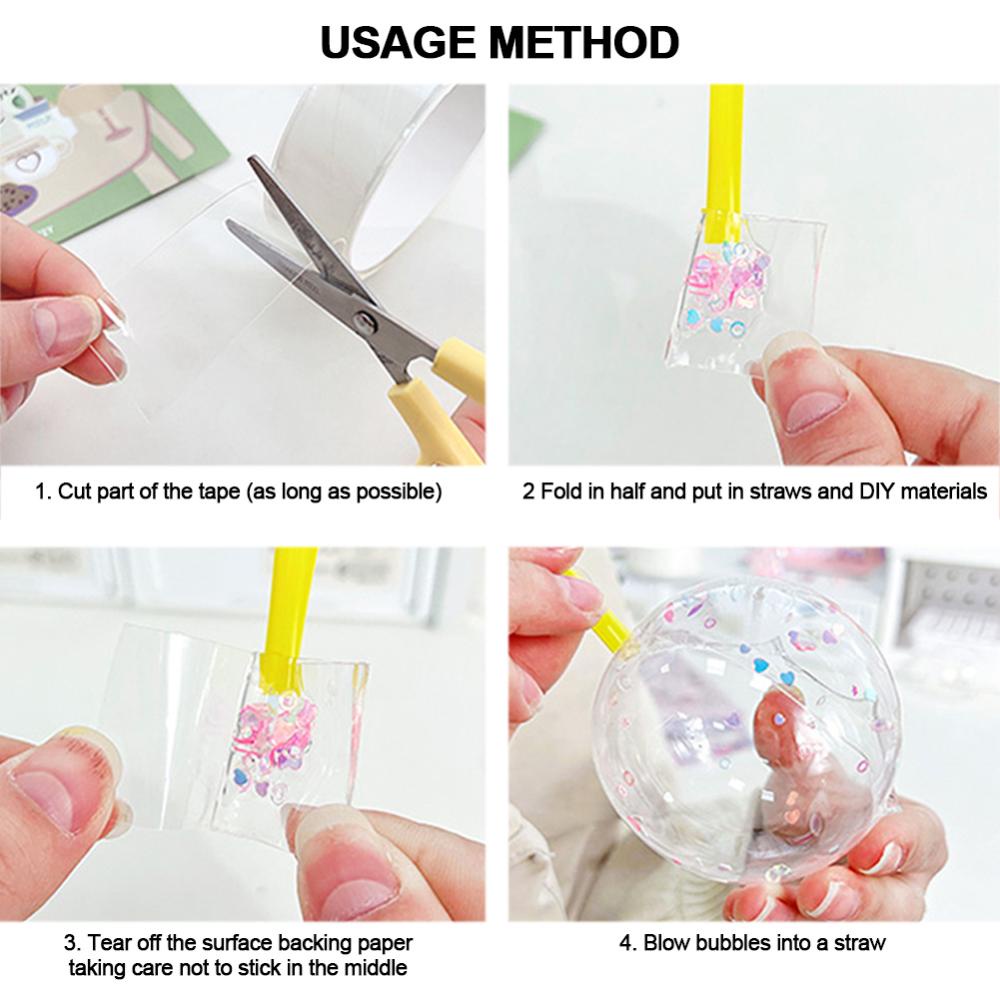 USAGE METHOD

1. Cut part of the tape (as long as possible)

2 Fold in half and put in straws and DIY materials

3. Tear off the surface backing paper taking care not to stick in the middle

4. Blow bubbles into a straw