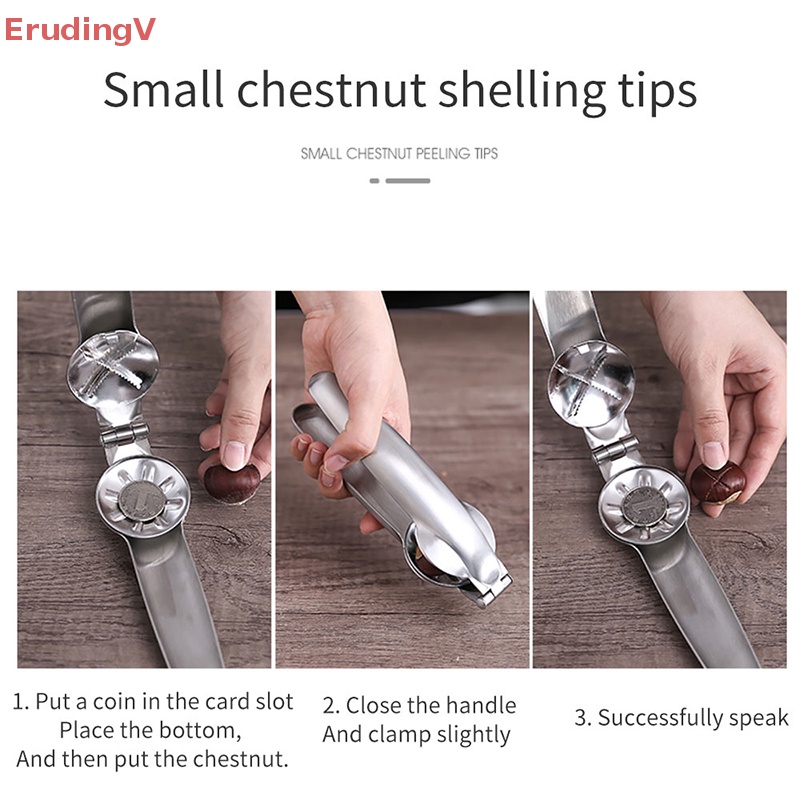 ErudingV

Small chestnut shelling tips

SMALL CHESTNUT PEELING TIPS

1. Put a coin in the card slot
Place the bottom,
And then put the chestnut.

2. Close the handle
And clamp slightly

3. Successfully speak