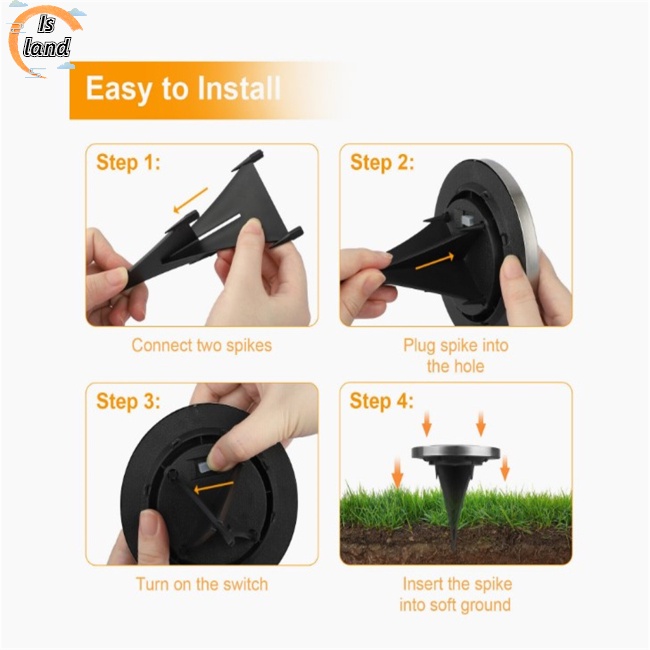 Is land

Easy to Install

Step 1:

Connect two spikes

Step 2:

Plug spike into the hole

Step 3:

Turn on the switch

Step 4:

Insert the spike into soft ground