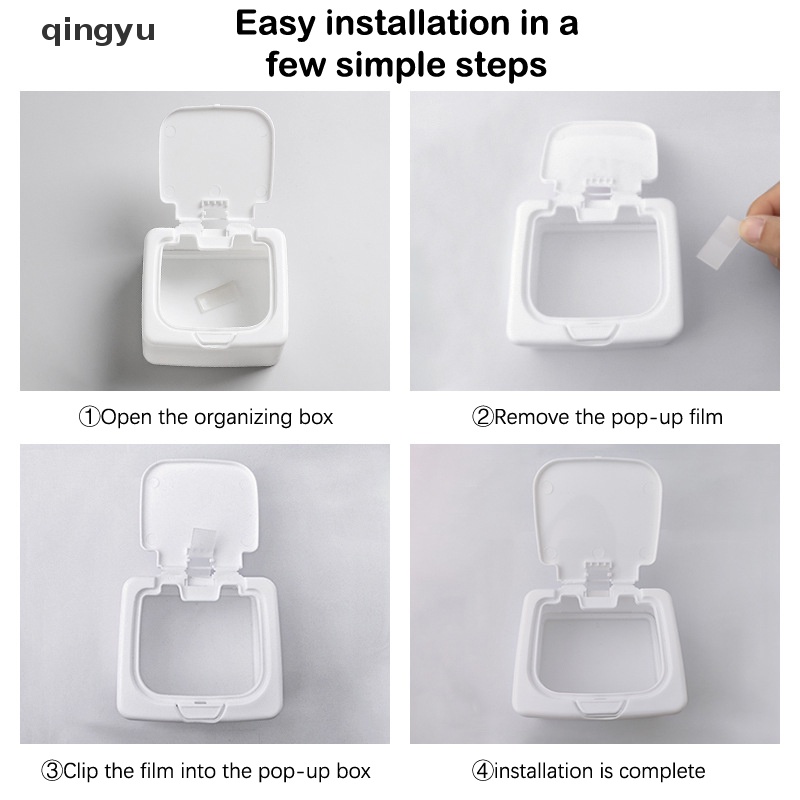 qingyu

Easy installation in a few simple steps

①Open the organizing box

②Remove the pop-up film

③Clip the film into the pop-up box

④installation is complete