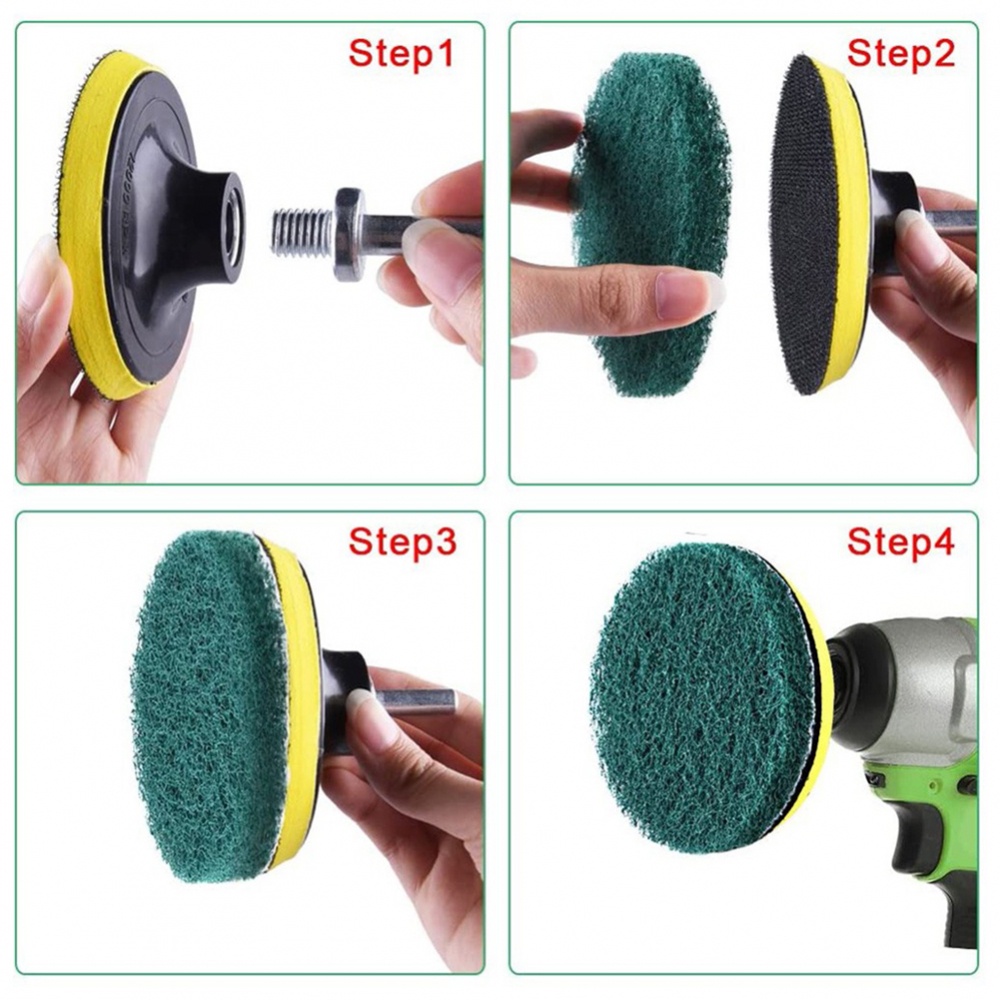 Step1

Step2

Step3

Step4