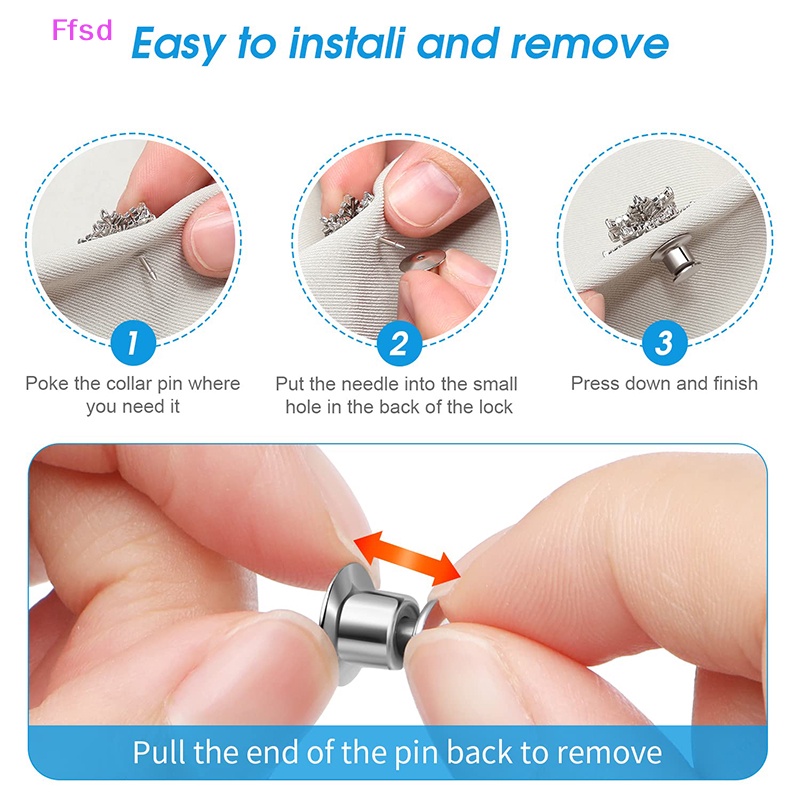 Ffsd

Easy to instali and remove

1
Poke the collar pin where you need it

2
Put the needle into the small hole in the back of the lock

3
Press down and finish

Pull the end of the pin back to remove