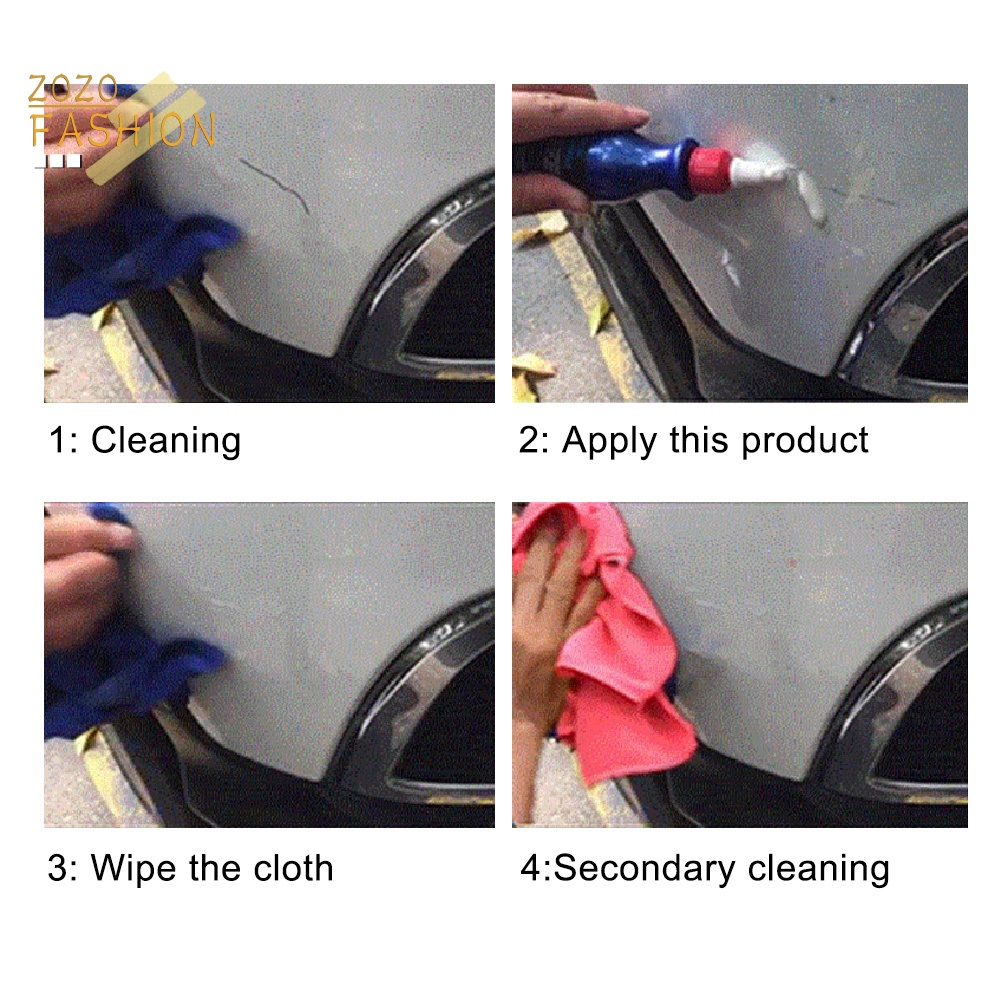 ZOZO FASHION

1: Cleaning

2: Apply this product

3: Wipe the cloth

4:Secondary cleaning