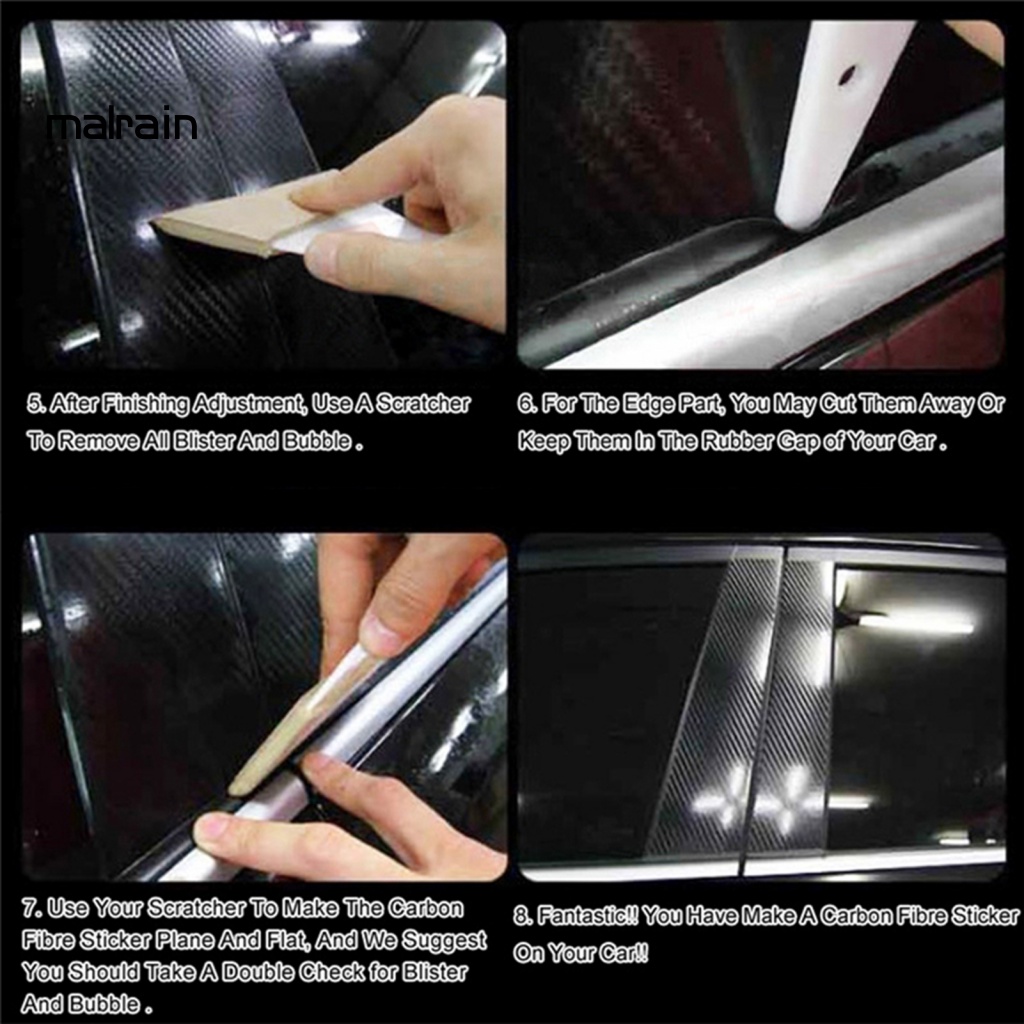 malrain

5. After Finishing Adjustment, Use A Scratcher To Remove All Blister And Bubble .

6. For The Edge Part, You May Cut Them Away Or Keep Them In The Rubber Gap of Your Car .

7. Use Your Scratcher To Make The Carbon Fibre Sticker Plane And Flat, And We Suggest You Should Take A Double Check for Blister And Bubble .

8. Fantastic!! You Have Make A Carbon Fibre Sticker On Your Car!!