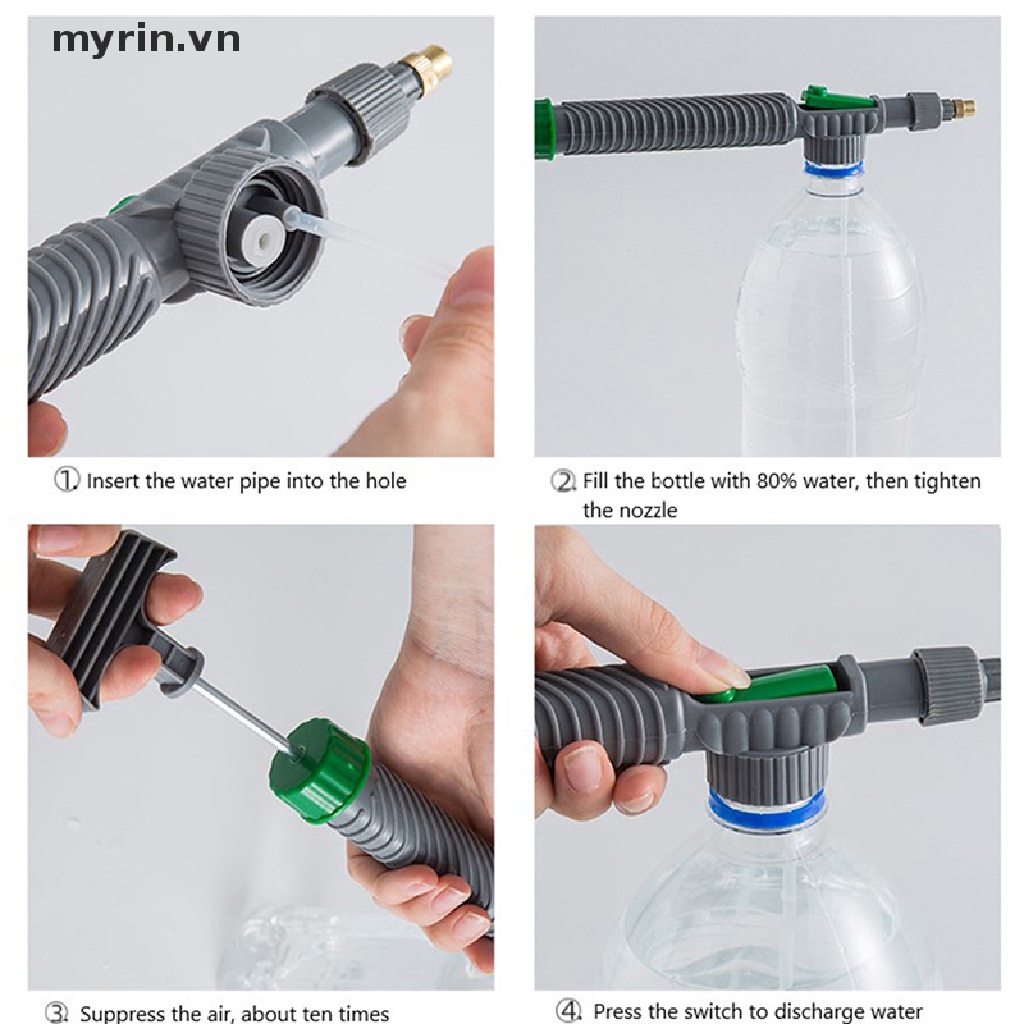 myrin.vn

①. Insert the water pipe into the hole

②. Fill the bottle with 80% water, then tighten the nozzle

③. Suppress the air, about ten times

④. Press the switch to discharge water