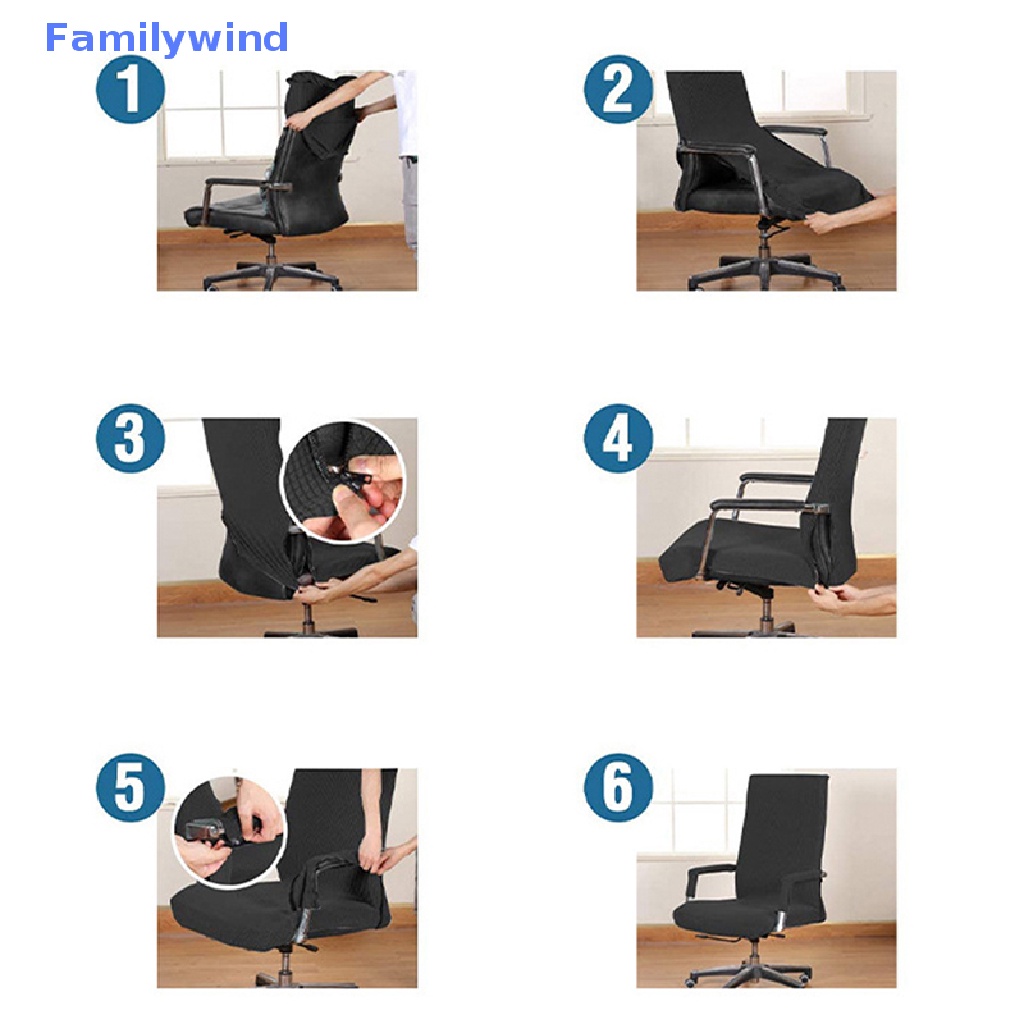 Familywind

1

2

3

4

5

6