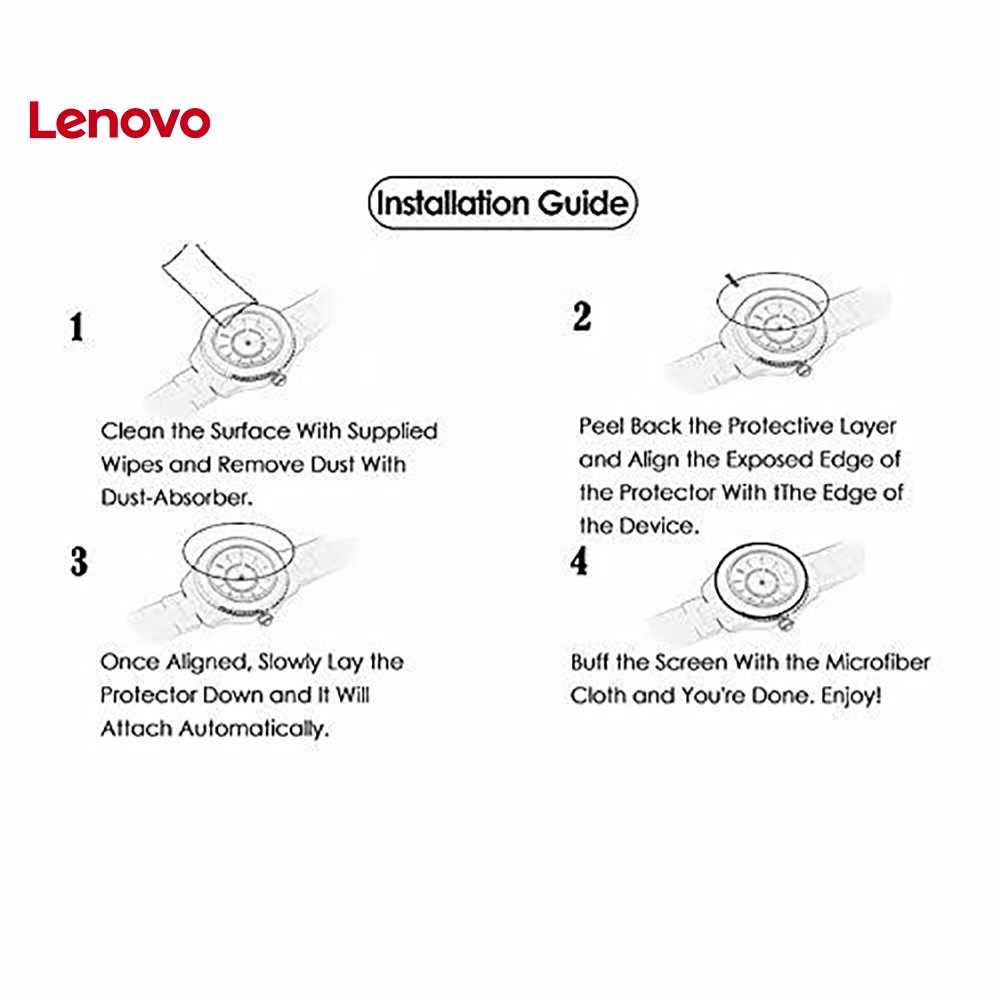 Lenovo

Installation Guide

1

Clean the Surface With Supplied Wipes and Remove Dust With Dust-Absorber.

2

Peel Back the Protective Layer and Align the Exposed Edge of the Protector With tThe Edge of the Device.

3

Once Aligned, Slowly Lay the Protector Down and It Will Attach Automatically.

4

Buff the Screen With the Microfiber Cloth and You're Done. Enjoy!