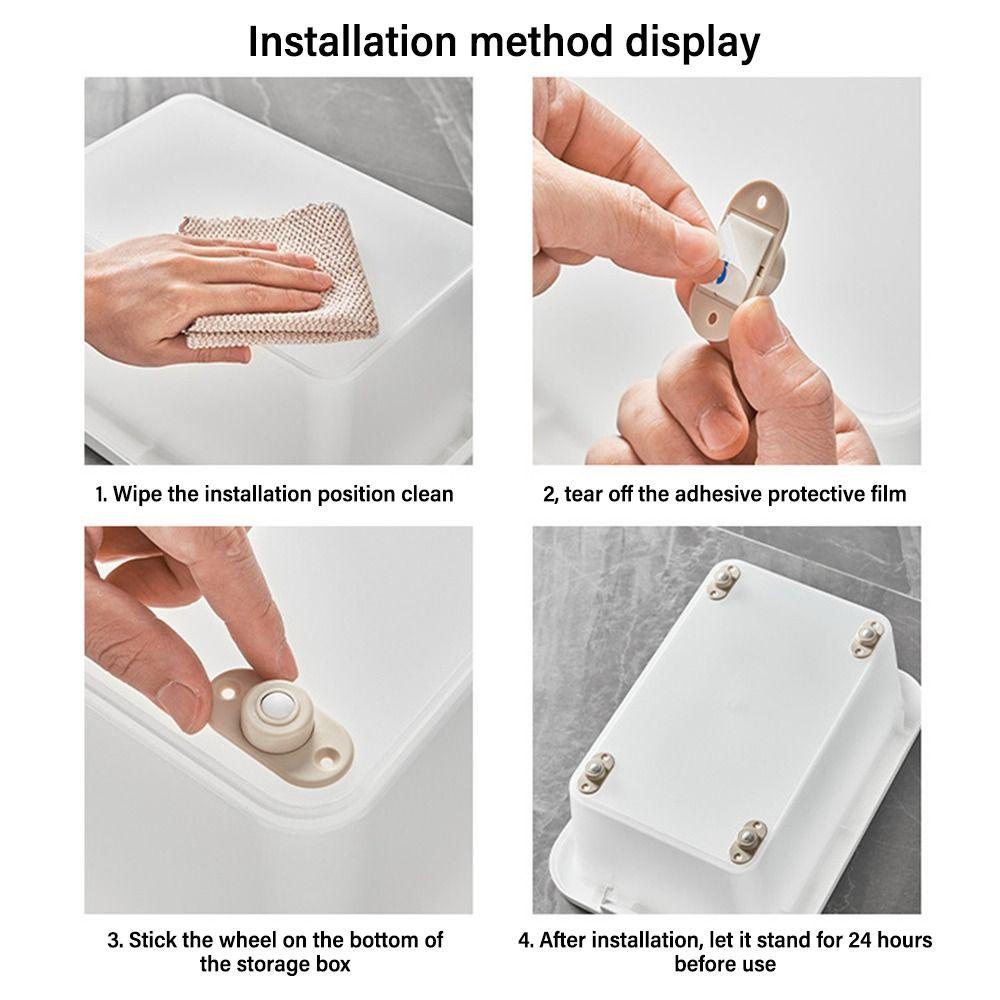 Installation method display

1. Wipe the installation position clean

2, tear off the adhesive protective film

3. Stick the wheel on the bottom of the storage box

4. After installation, let it stand for 24 hours before use