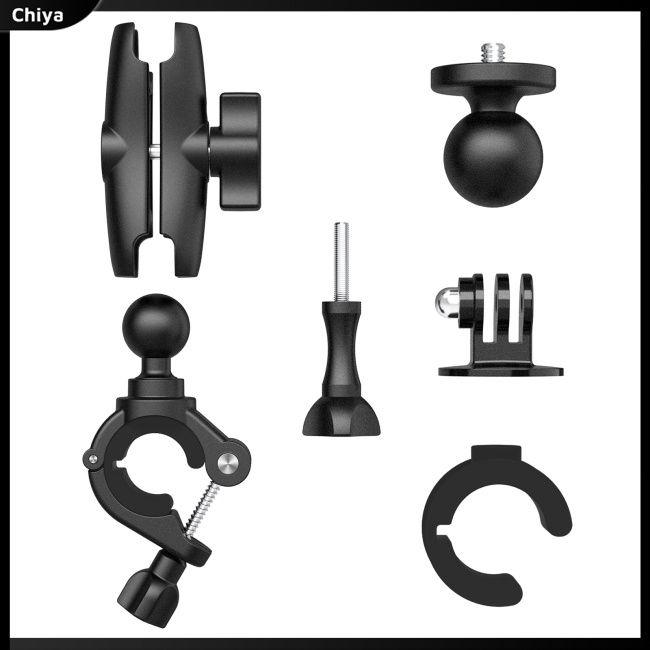 Chiya