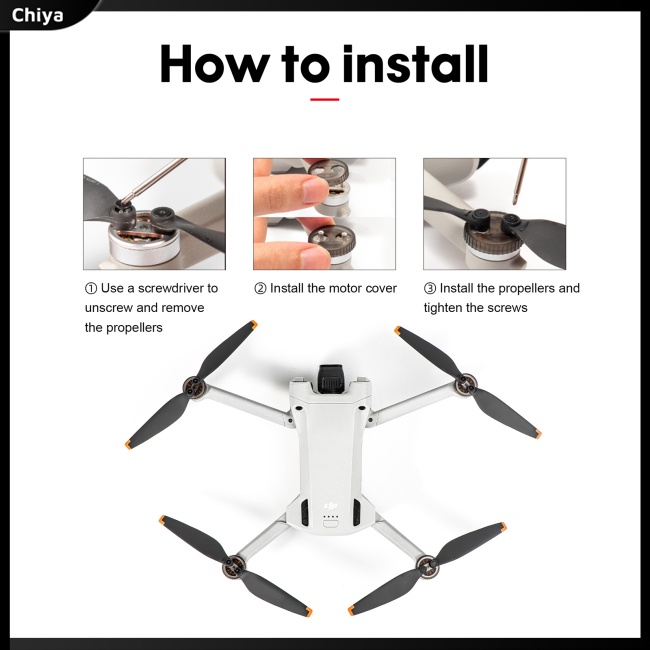 Chiya

How to install

① Use a screwdriver to unscrew and remove the propellers

② Install the motor cover

③ Install the propellers and tighten the screws

dji